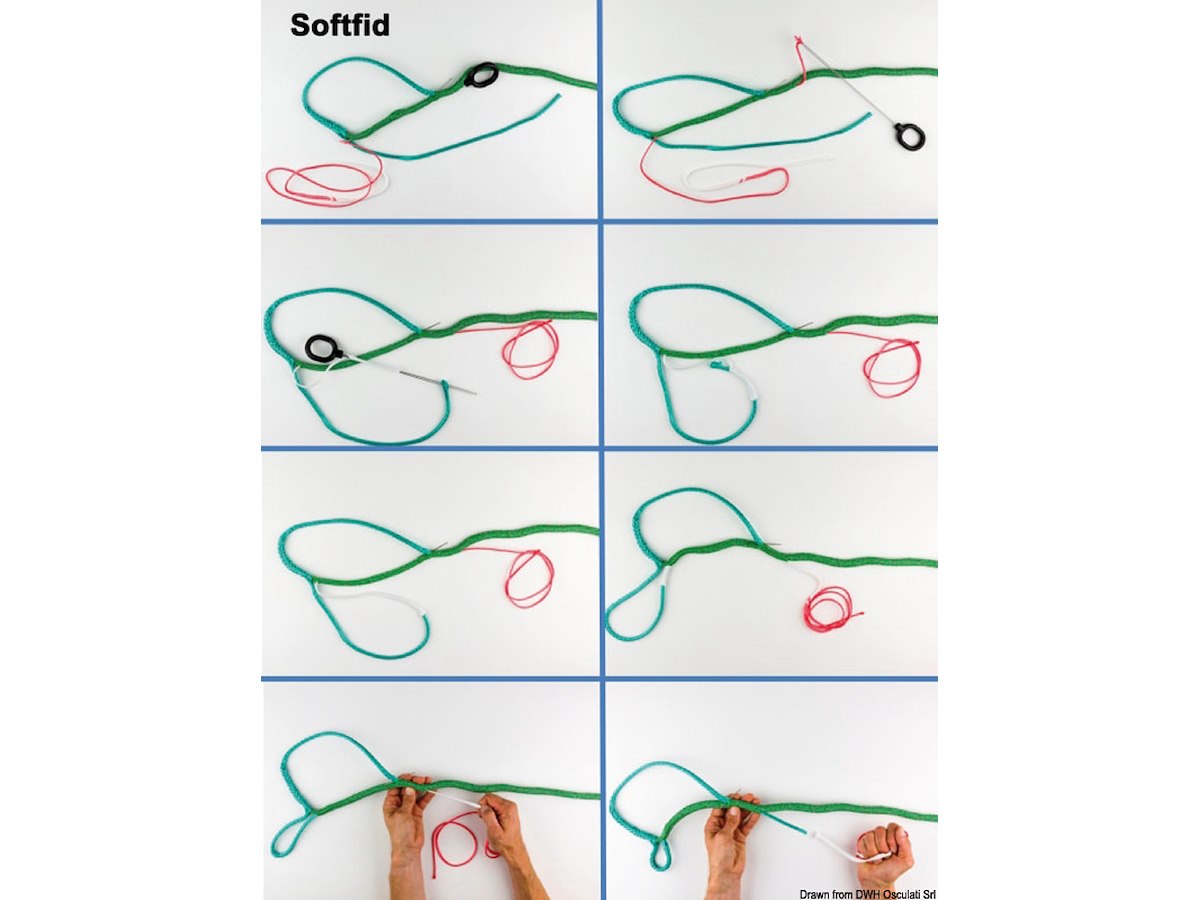 Softfid

Drawn from DWH Osculati Srl