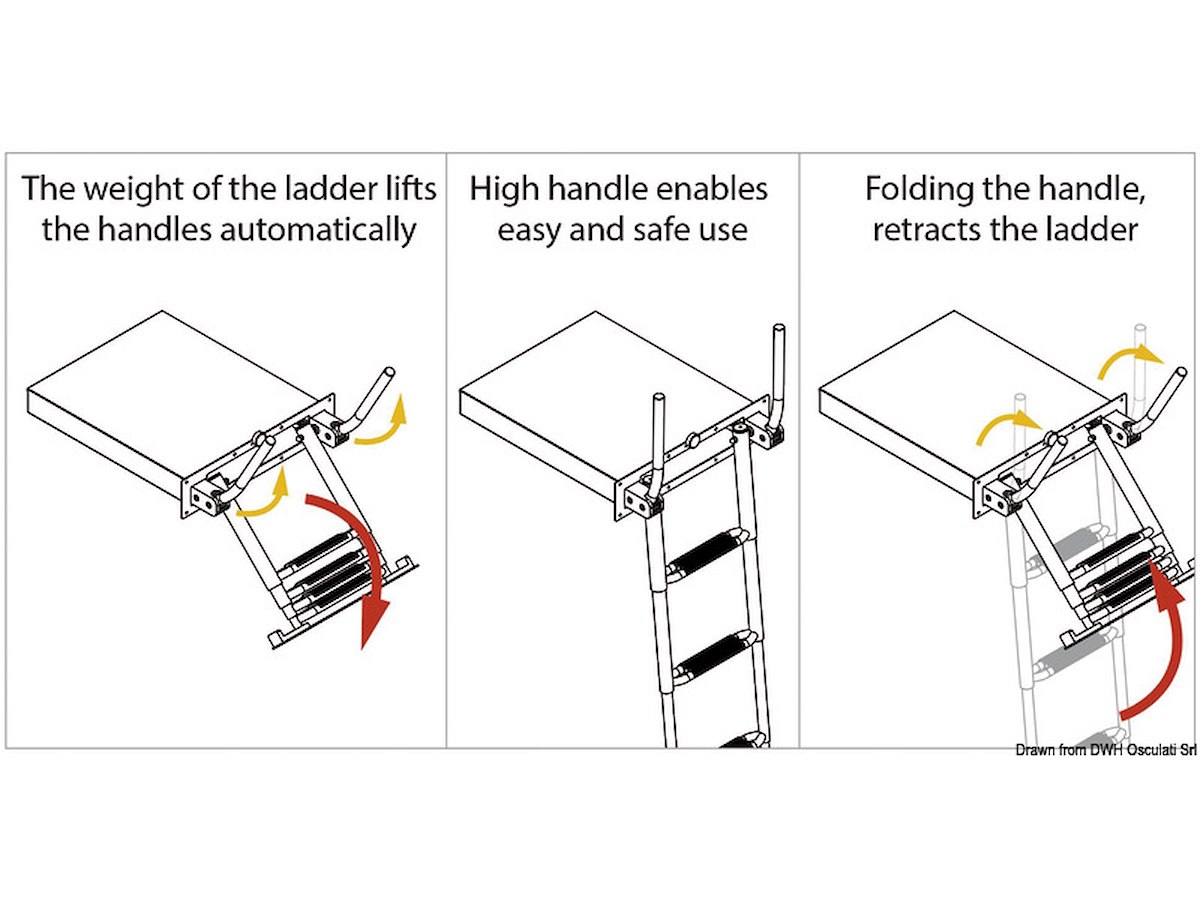 The weight of the ladder lifts the handles automatically

High handle enables easy and safe use

Folding the handle, retracts the ladder

Drawn from DWH Osculati Srl