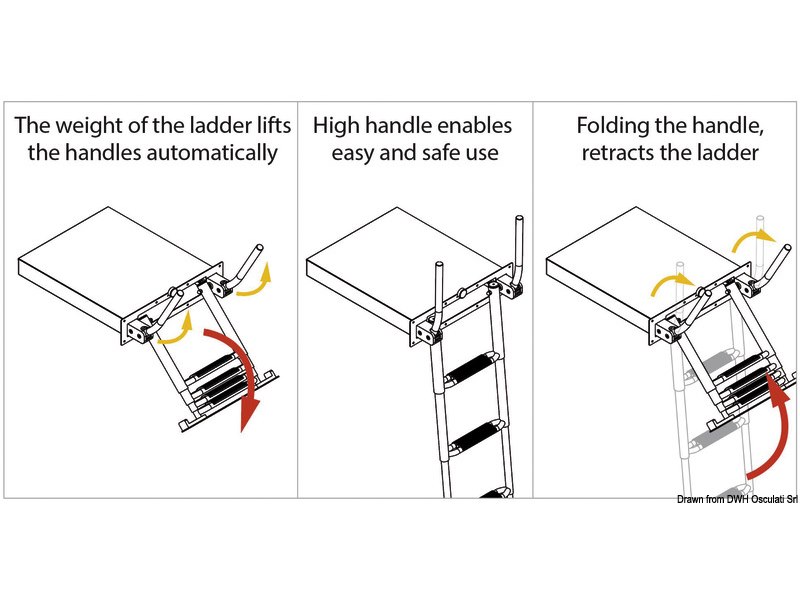 The weight of the ladder lifts the handles automatically

High handle enables easy and safe use

Folding the handle, retracts the ladder

Drawn from DWH Osculati Srl