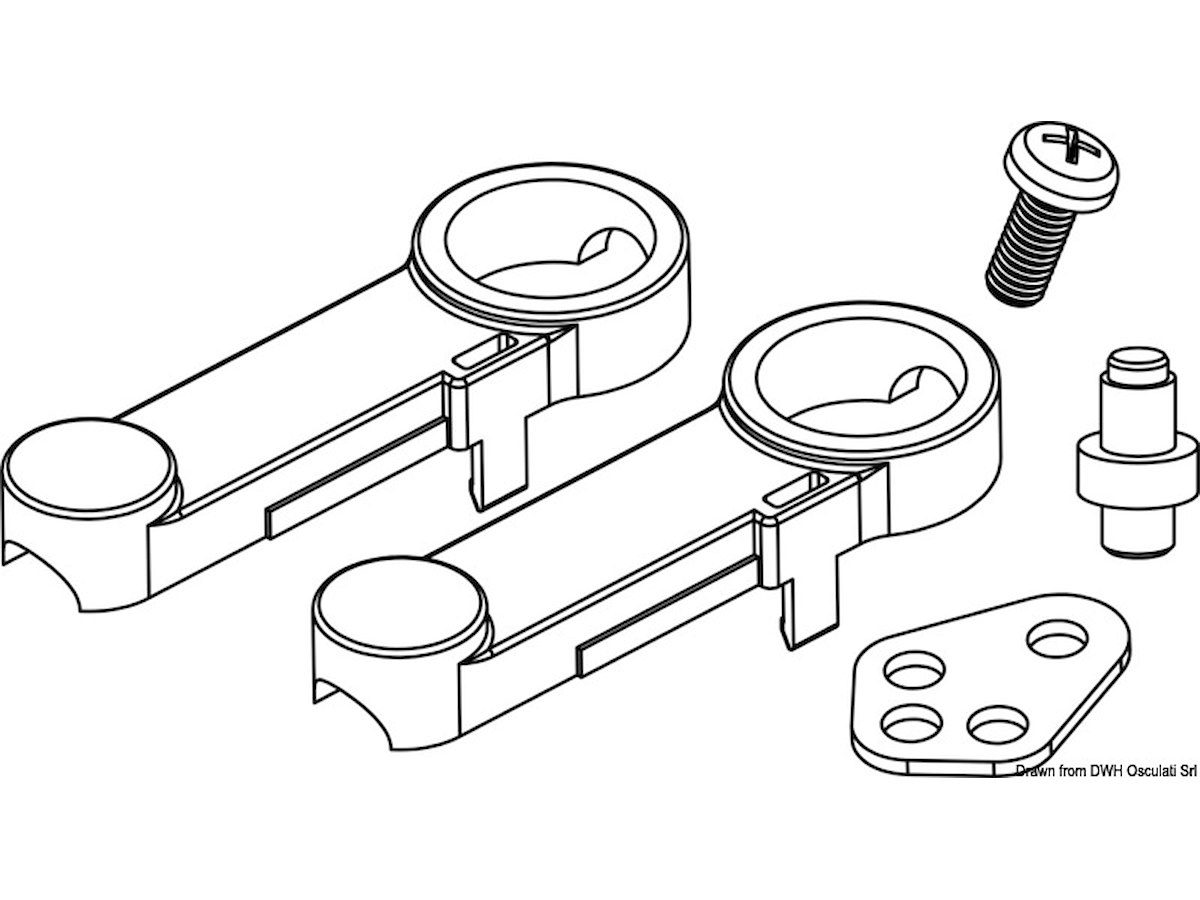 Drawn from DWH Osculati Srl