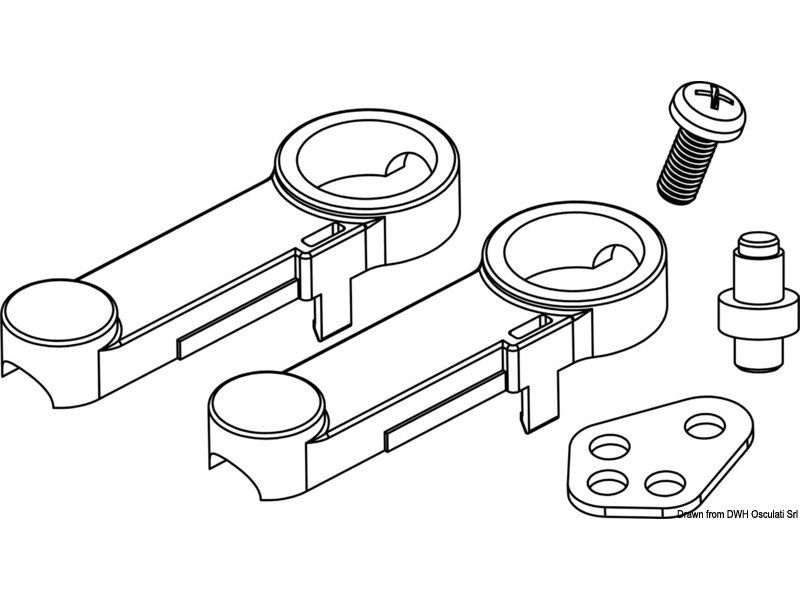 Drawn from DWH Osculati Srl