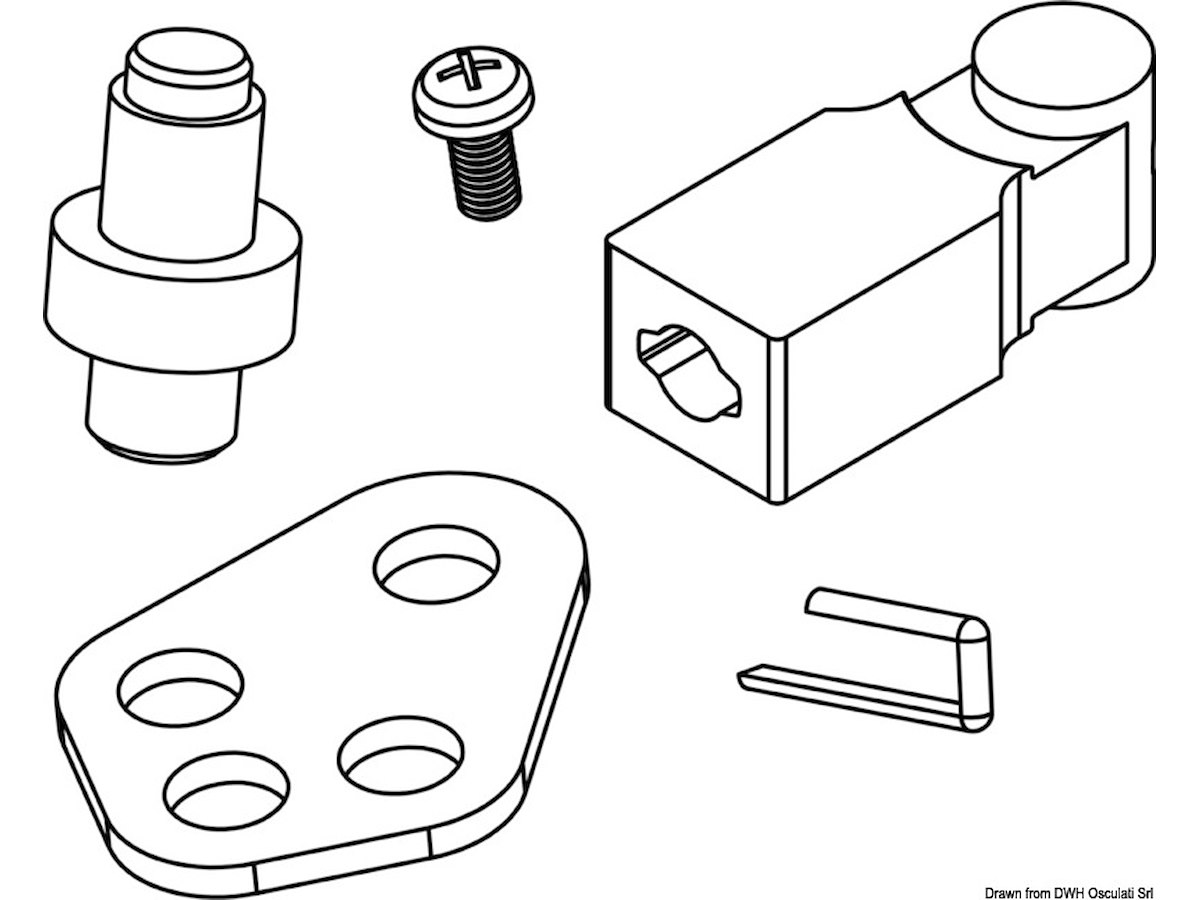 Drawn from DWH Osculati Srl