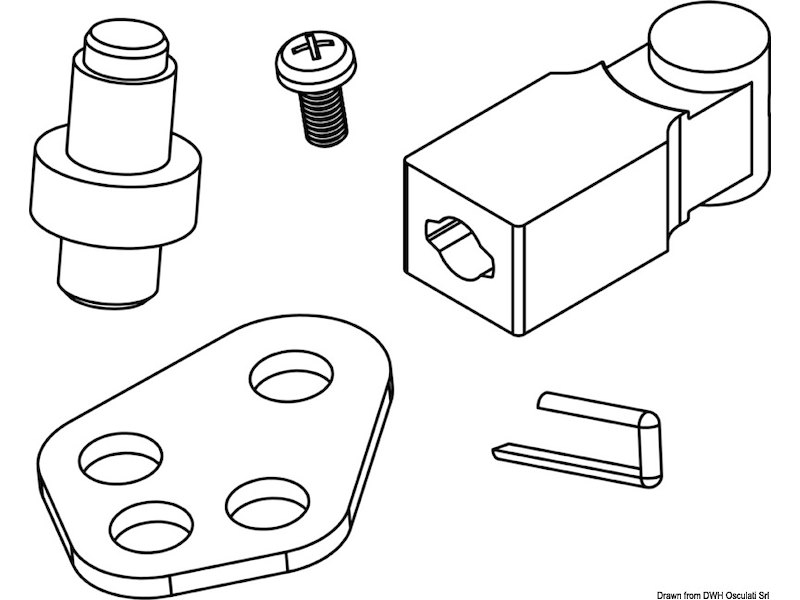 Drawn from DWH Osculati Srl