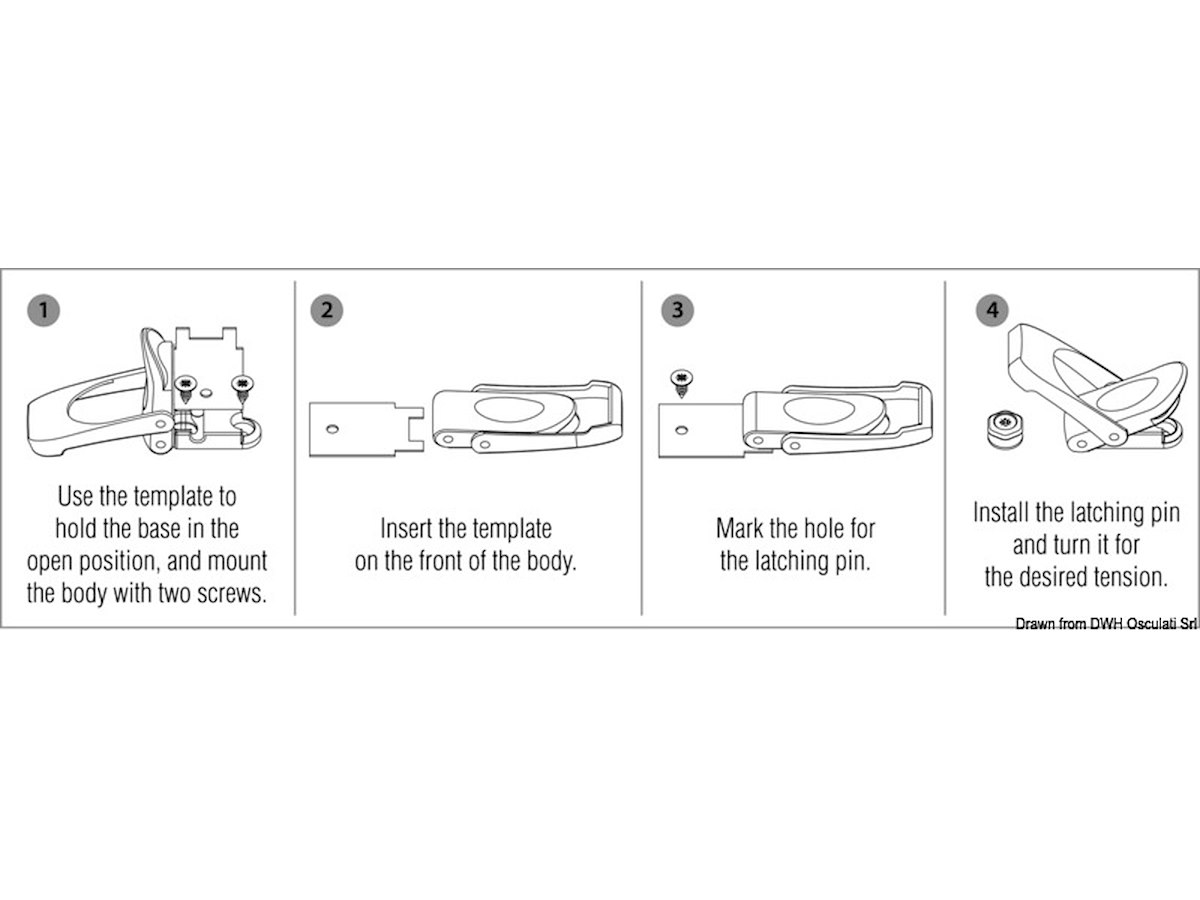 1

Use the template to hold the base in the open position, and mount the body with two screws.

2

Insert the template on the front of the body.

3

Mark the hole for the latching pin.

4

Install the latching pin and turn it for the desired tension.

Drawn from DWH Osculati Srl