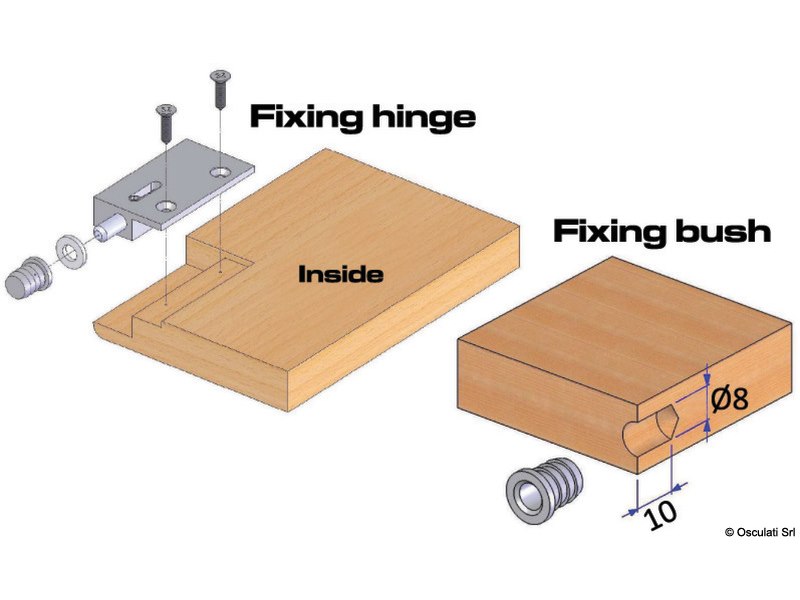 Fixing hinge

Inside

Fixing bush

Ø8

10

© Osculati Srl