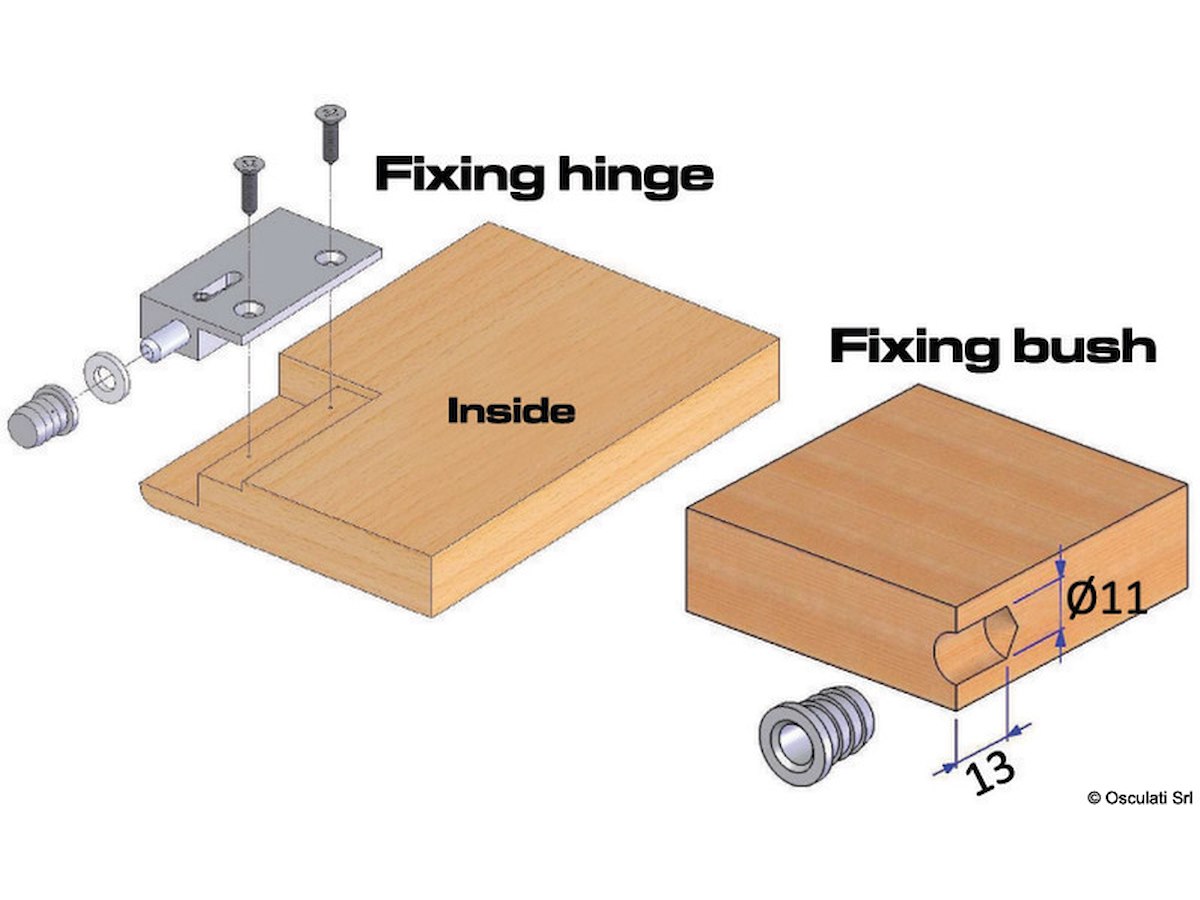 Fixing hinge

Inside

Fixing bush

Ø11

13

© Osculati Srl