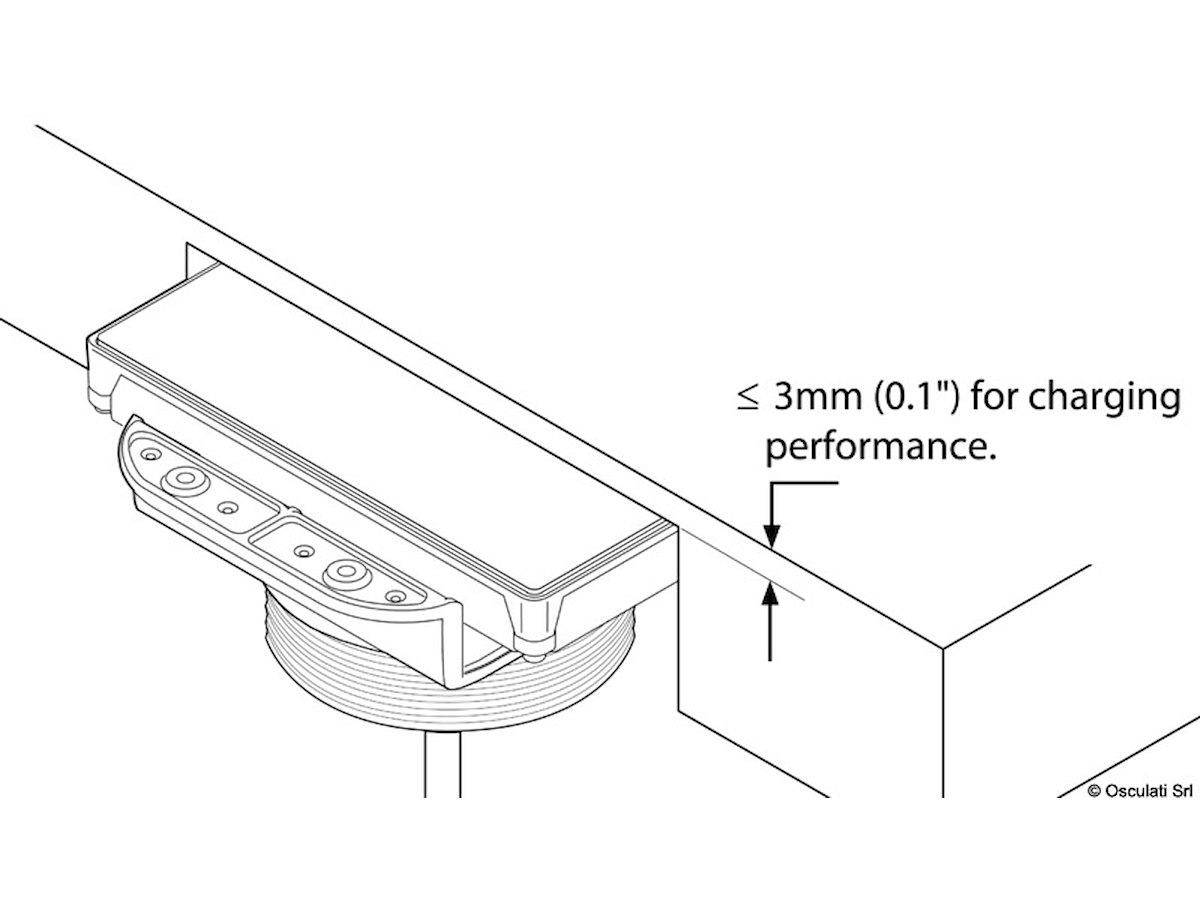 $\leq$ 3mm (0.1") for charging performance.

© Osculati Srl