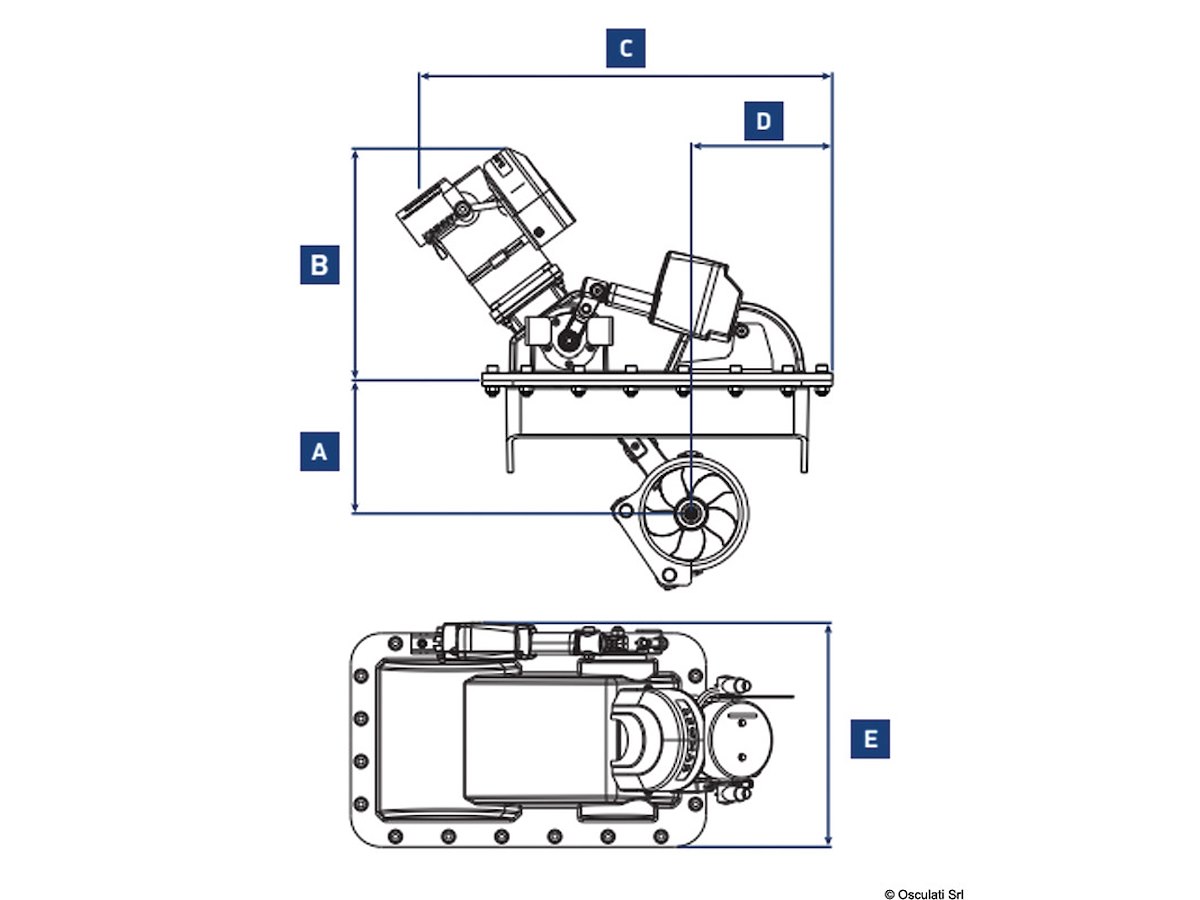 C

D

B

A

E

© Osculati Srl