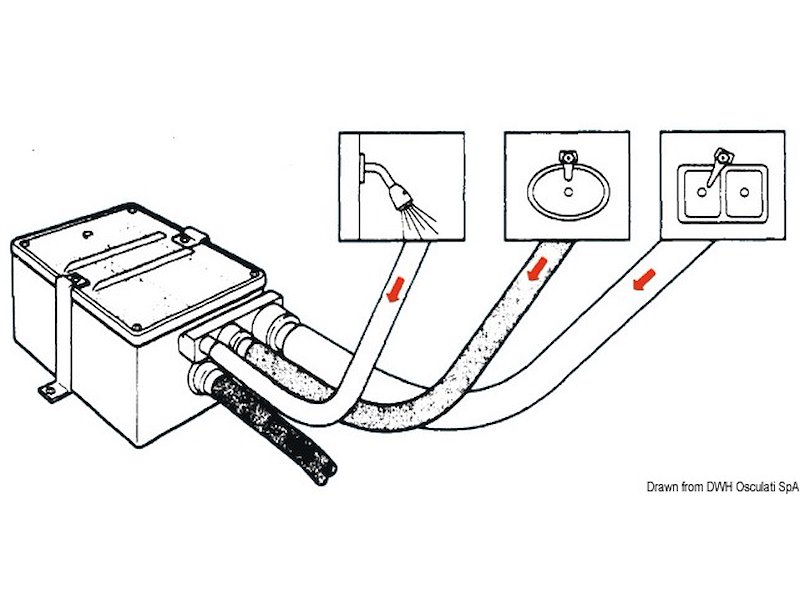 Drawn from DWH Osculati SpA