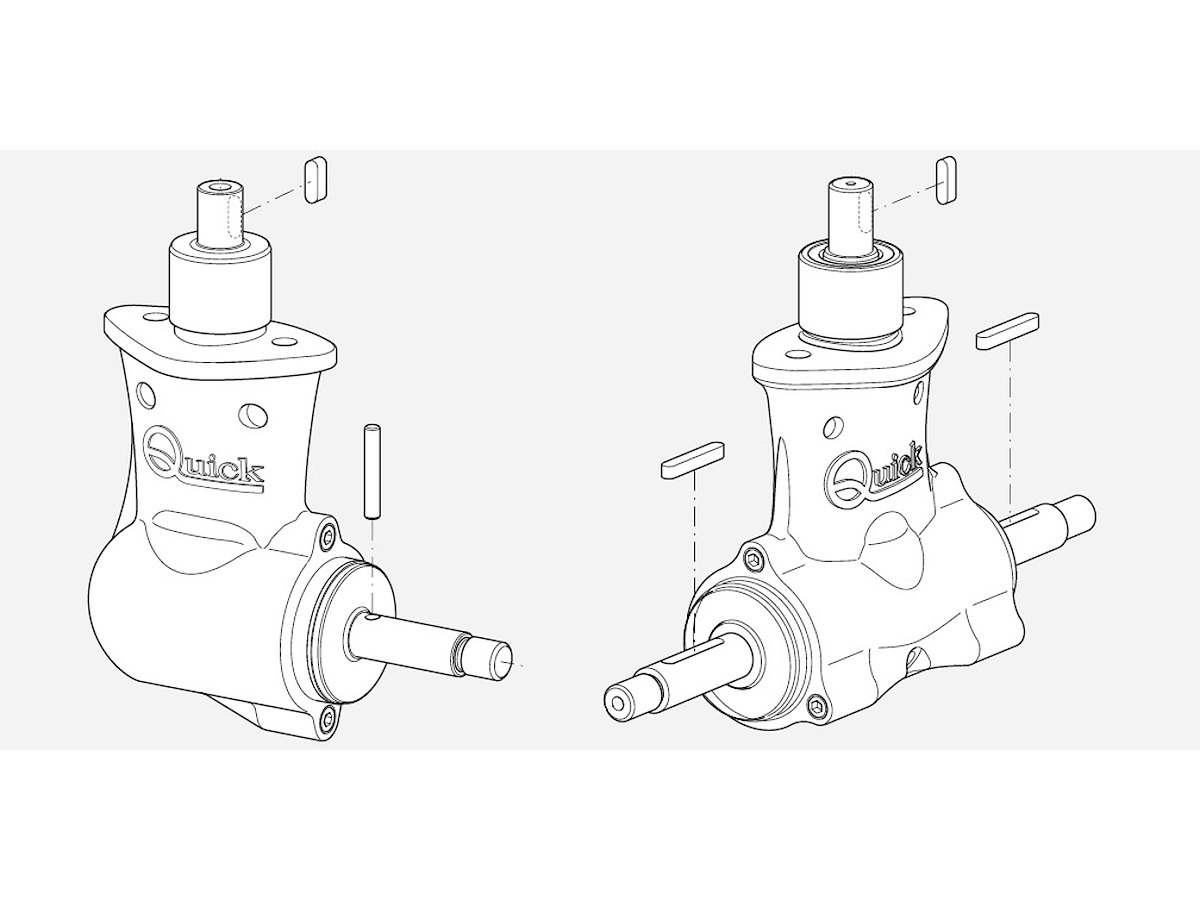 Quick

Quick