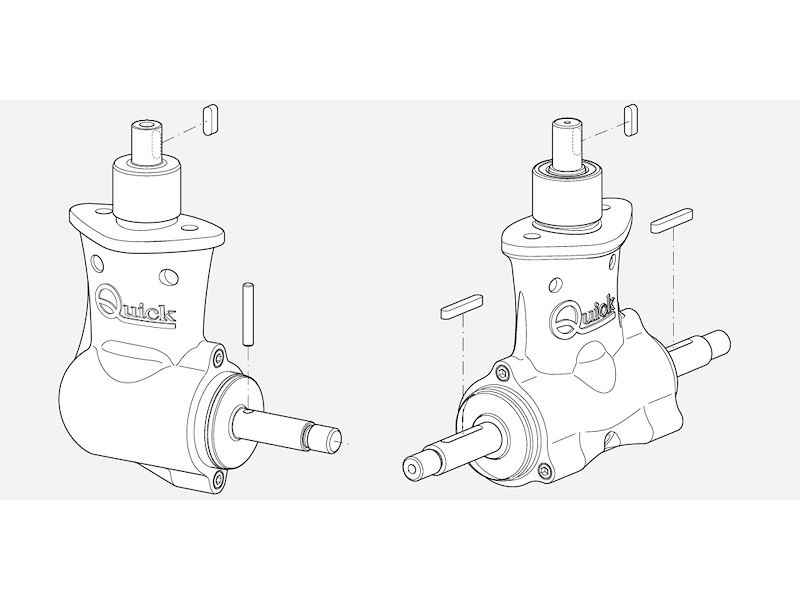 Quick

Quick