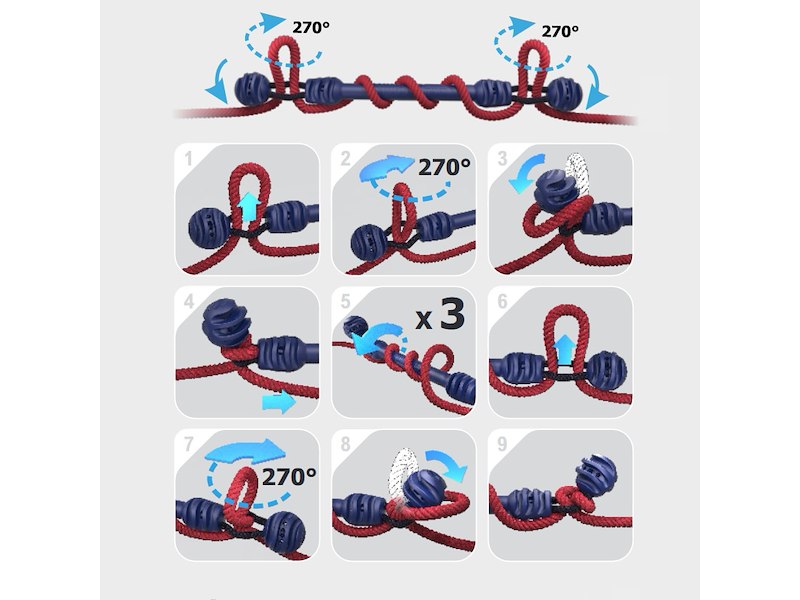 270°
270°
1
2
270°
3
4
5
x 3
6
7
270°
8
9