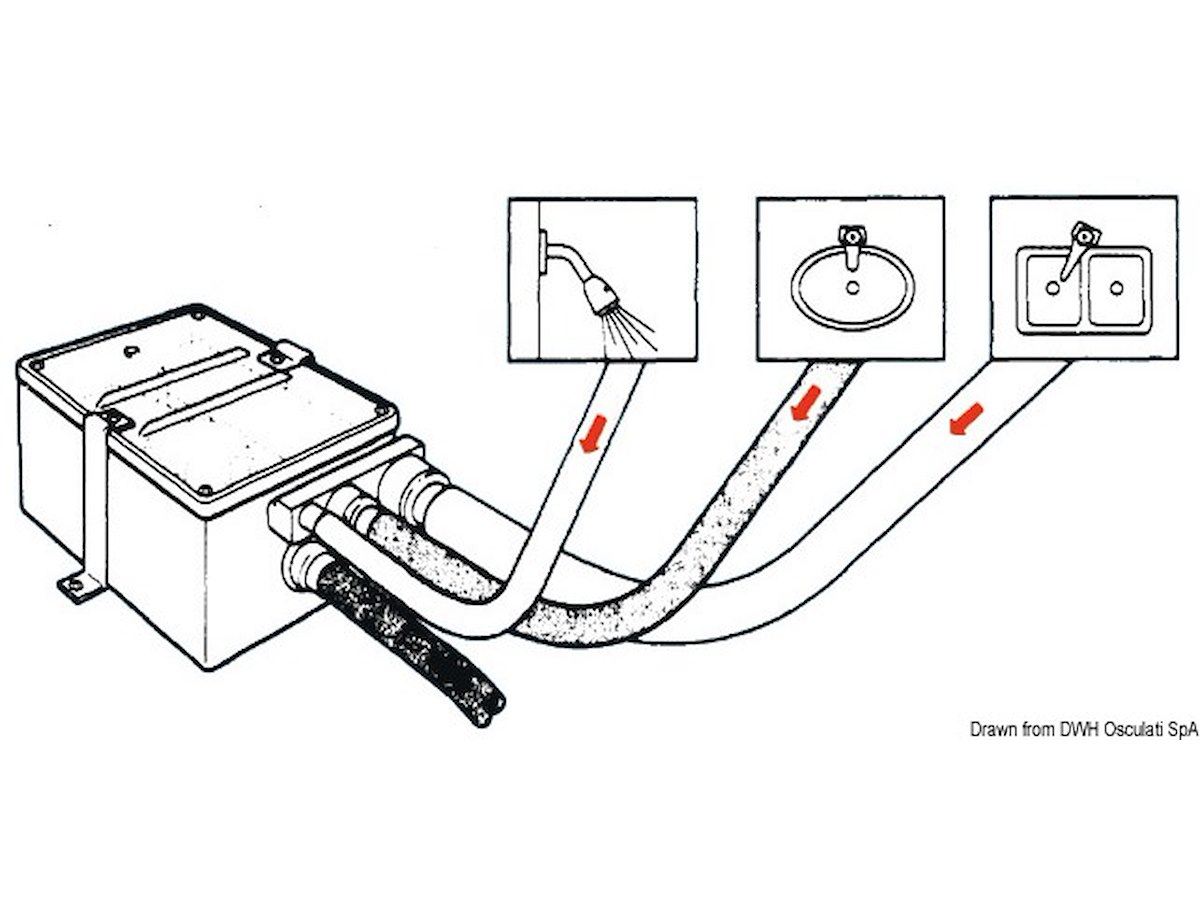 Drawn from DWH Osculati SpA