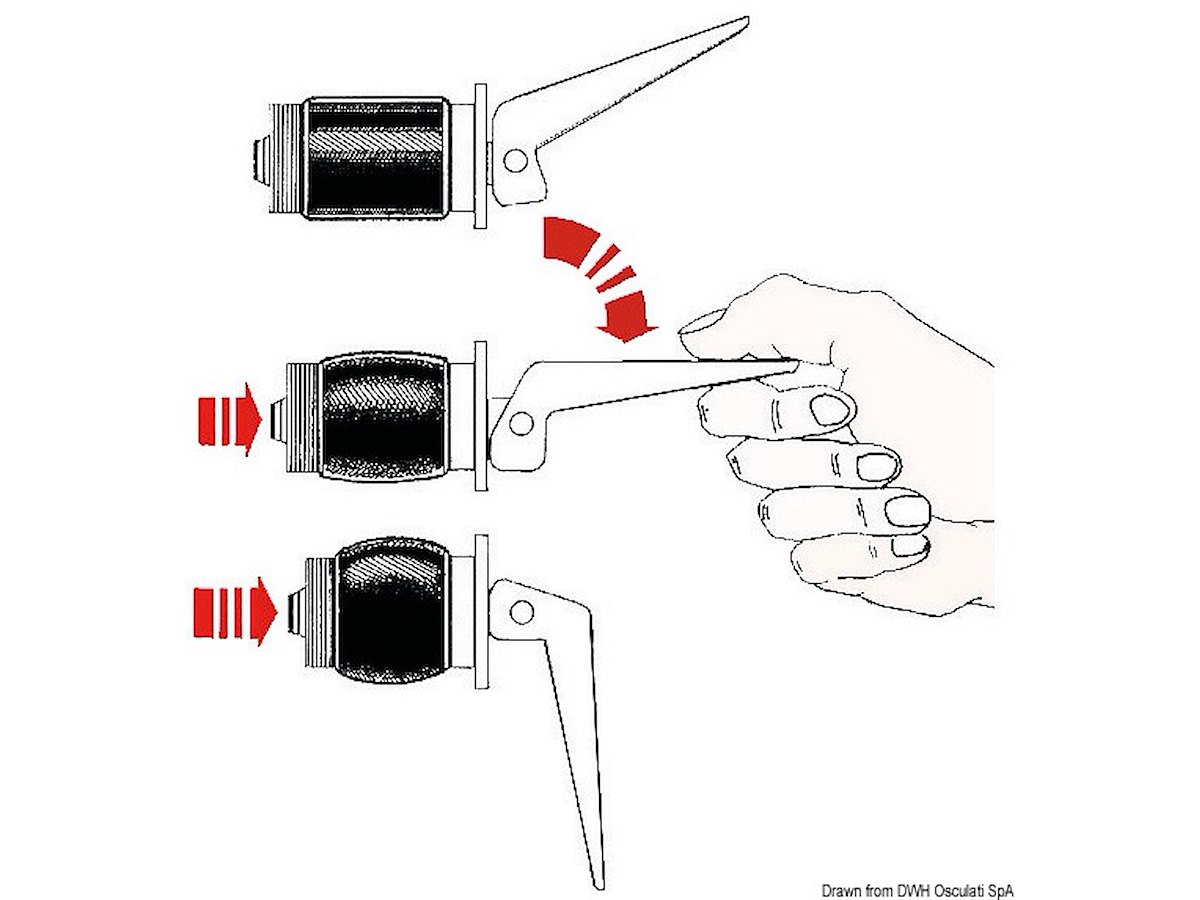 Drawn from DWH Osculati SpA