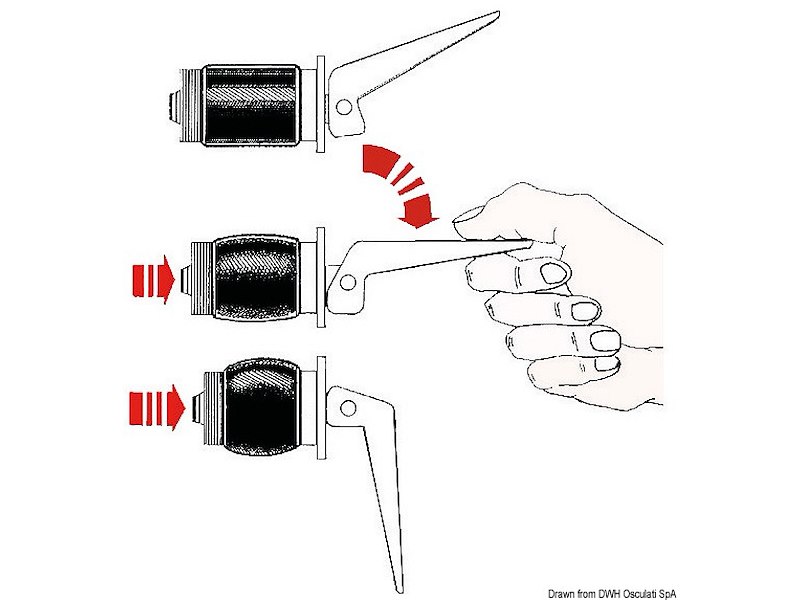 Drawn from DWH Osculati SpA