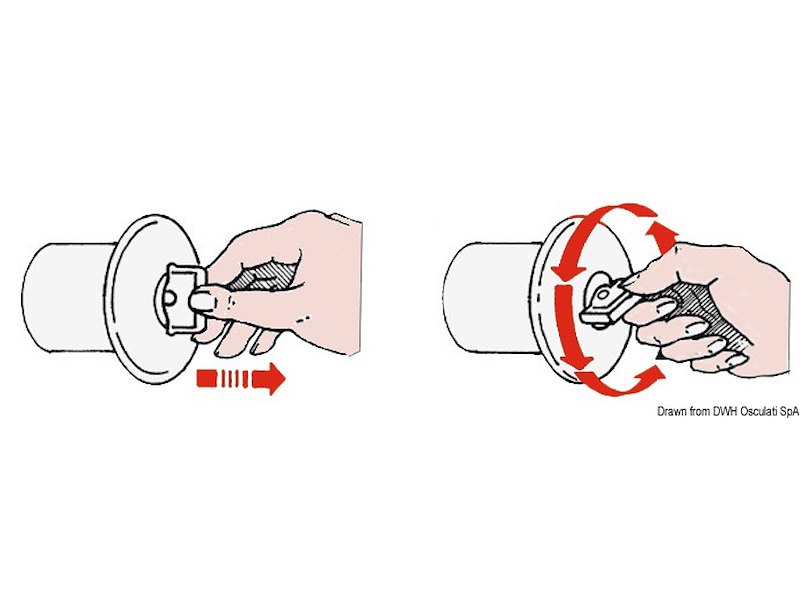 Drawn from DWH Osculati SpA