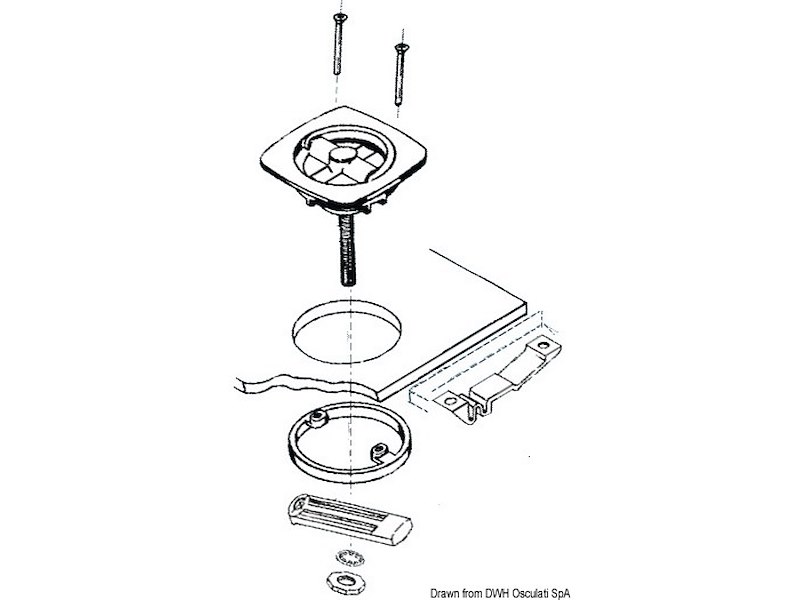 Drawn from DWH Osculati SpA