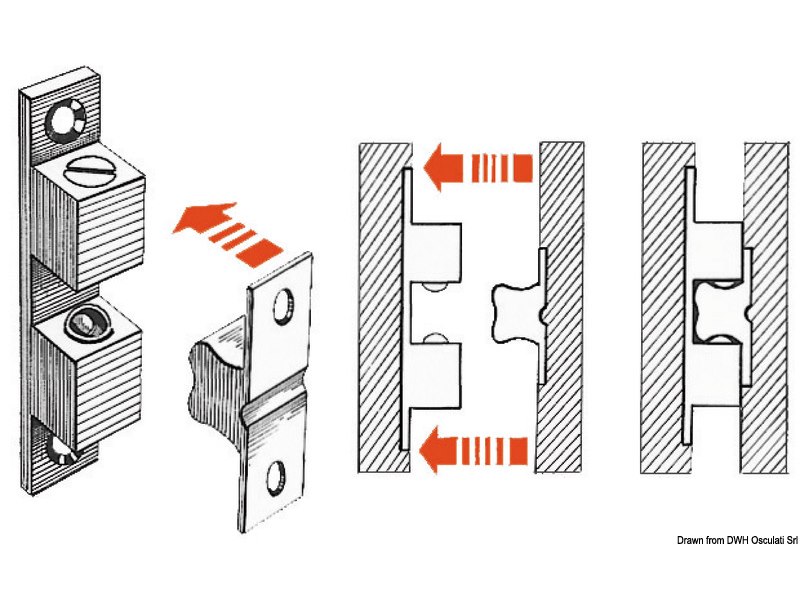 Drawn from DWH Osculati Srl