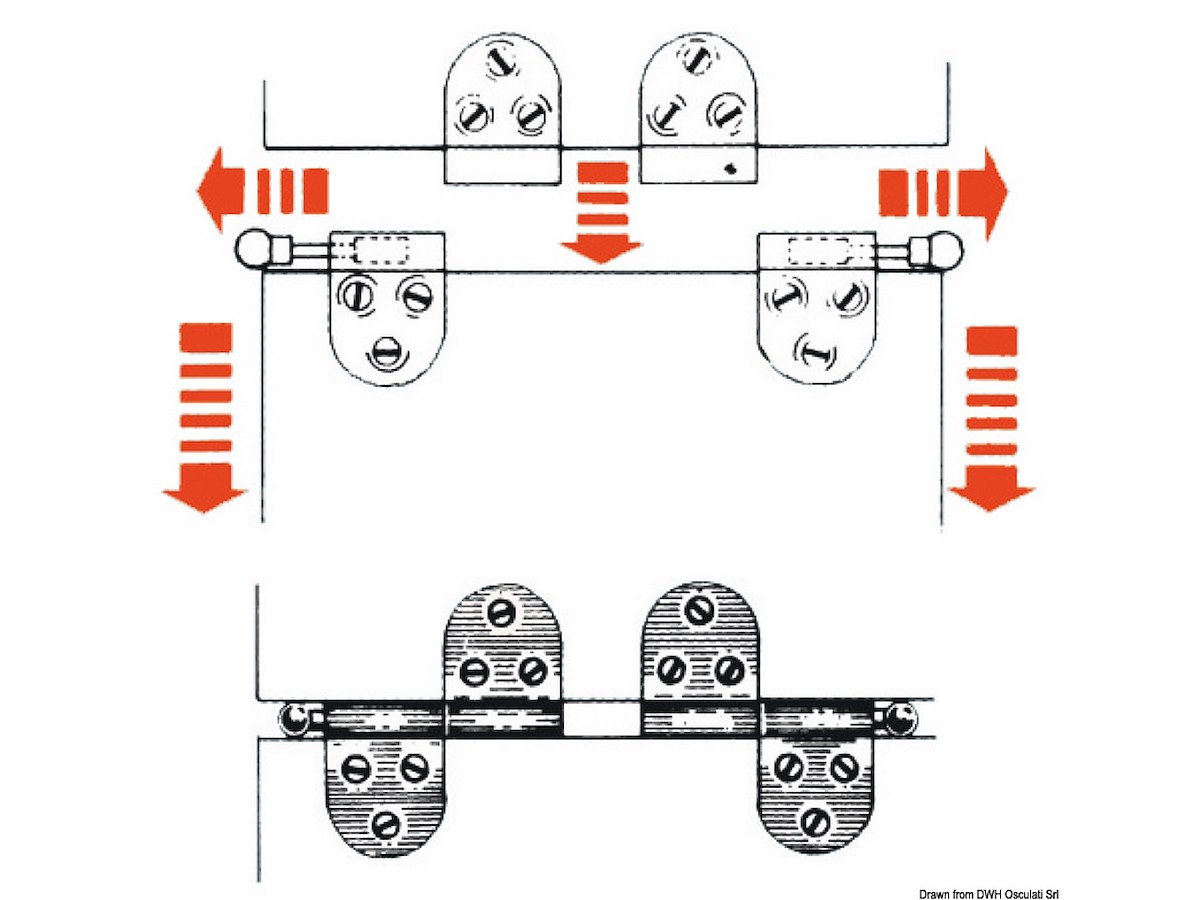 Drawn from DWH Osculati Srl