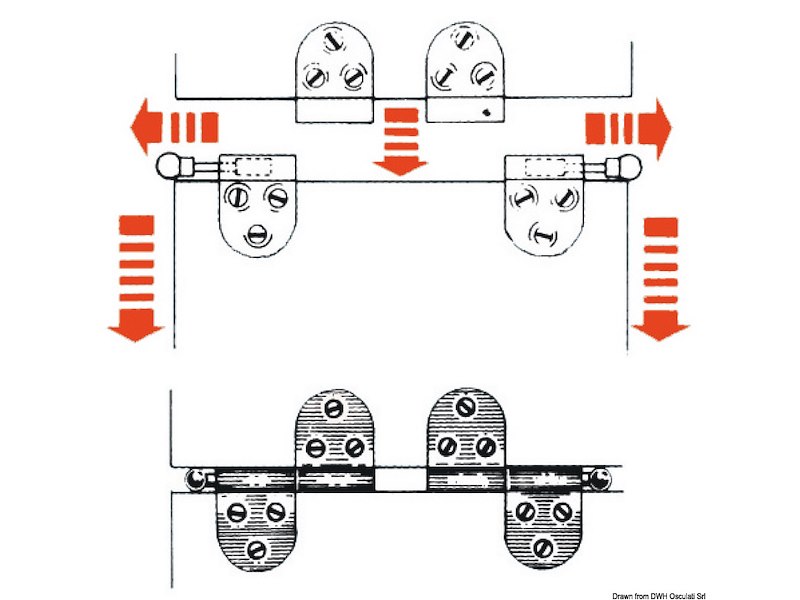 Drawn from DWH Osculati Srl