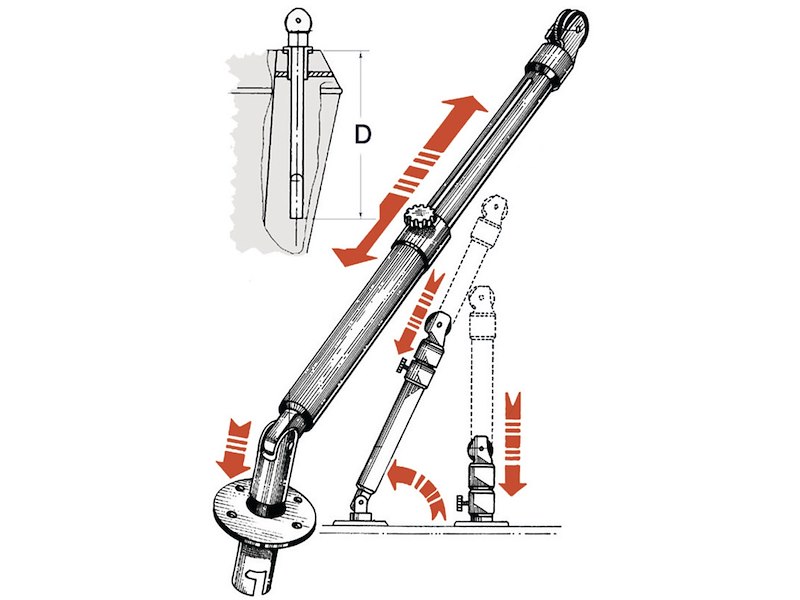 D