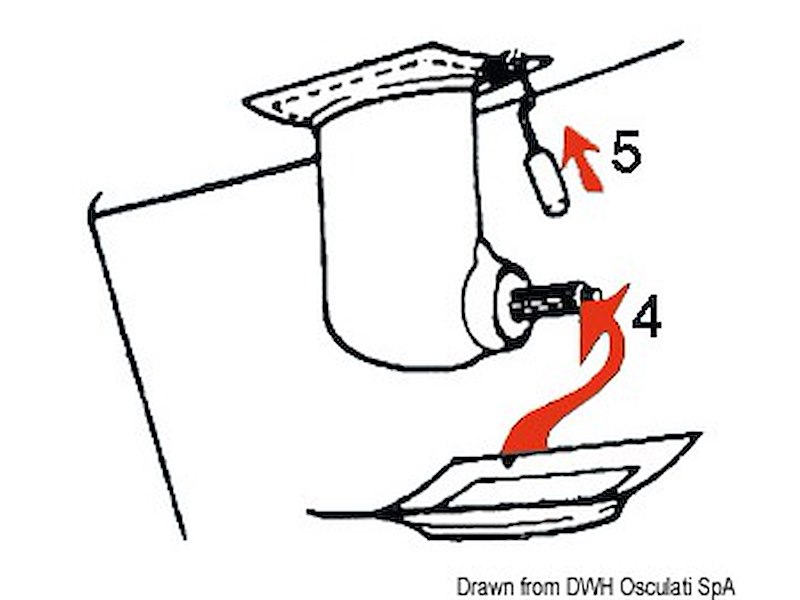 5

4

Drawn from DWH Osculati SpA