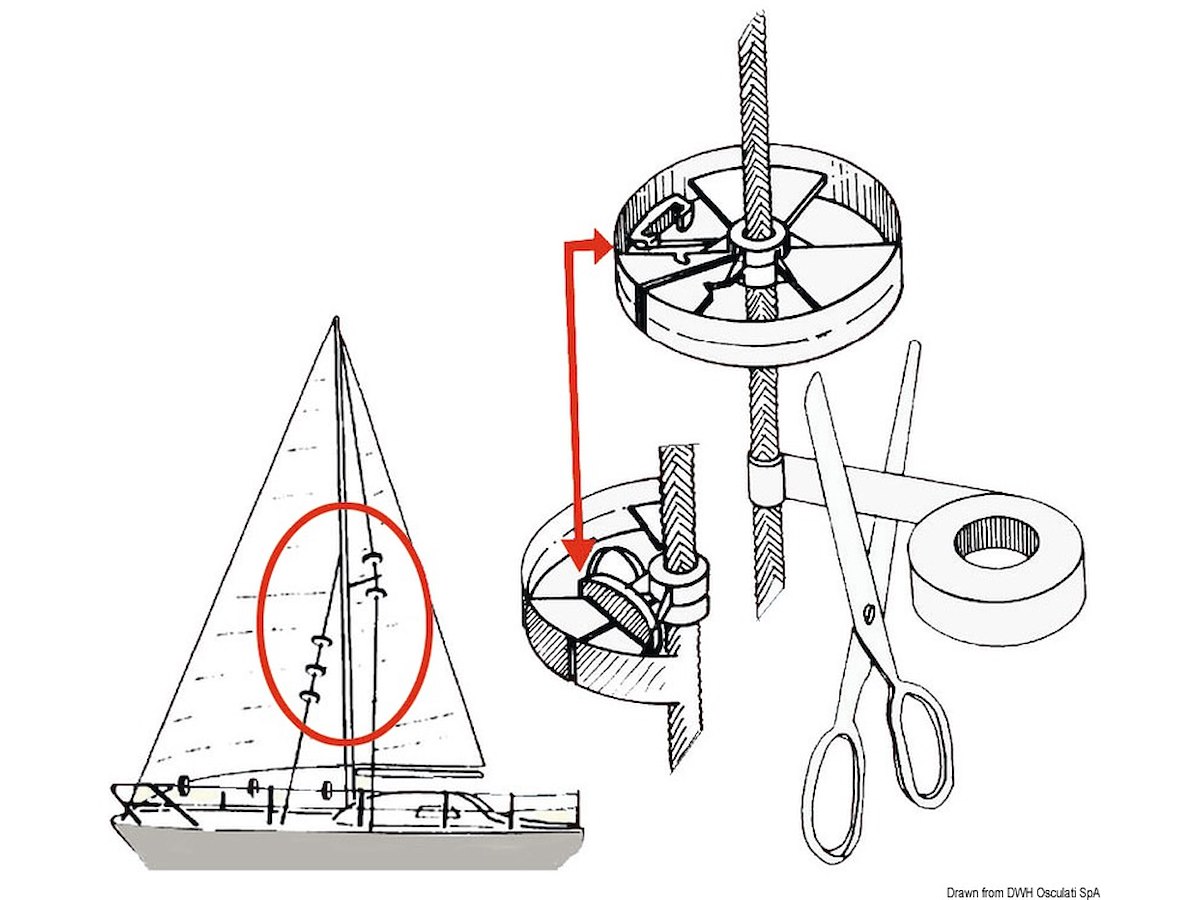 Drawn from DWH Osculati SpA