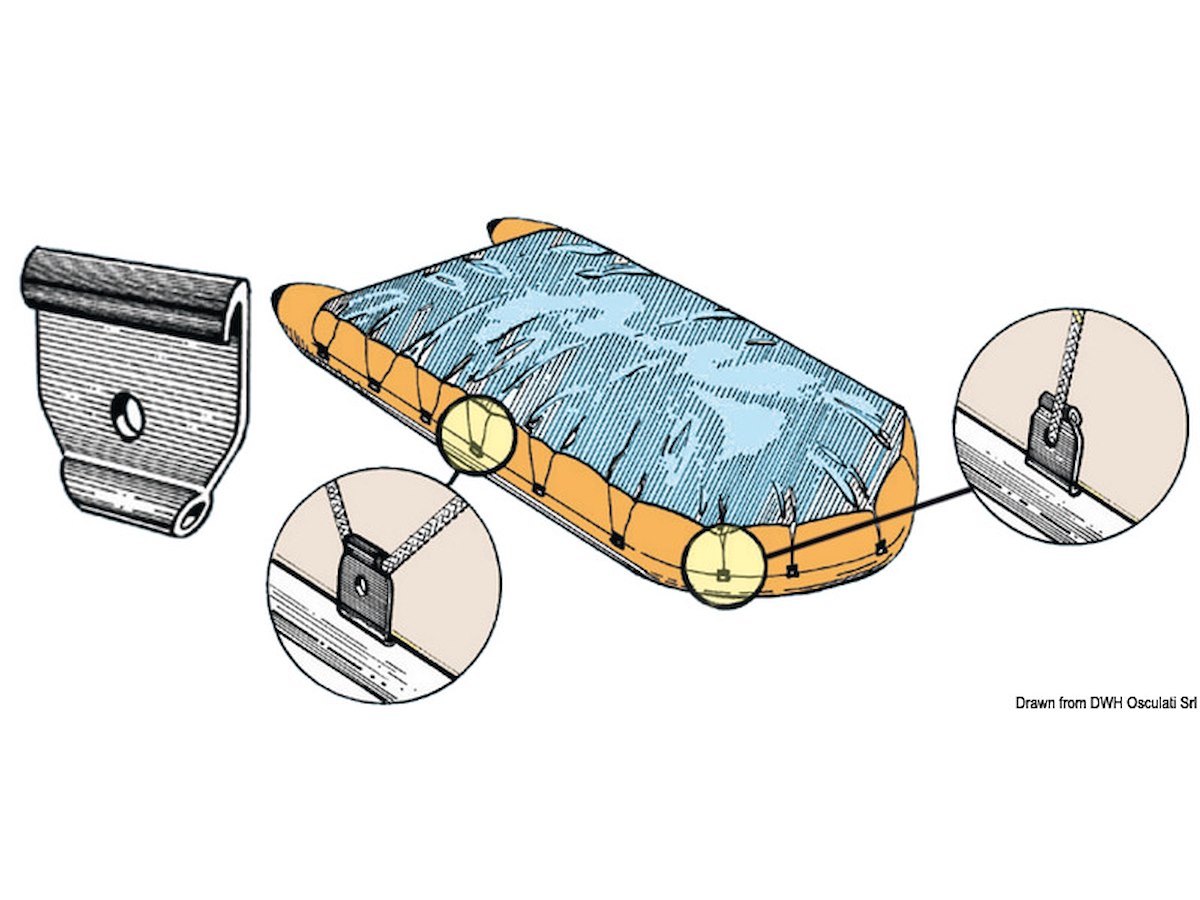 Drawn from DWH Osculati Srl