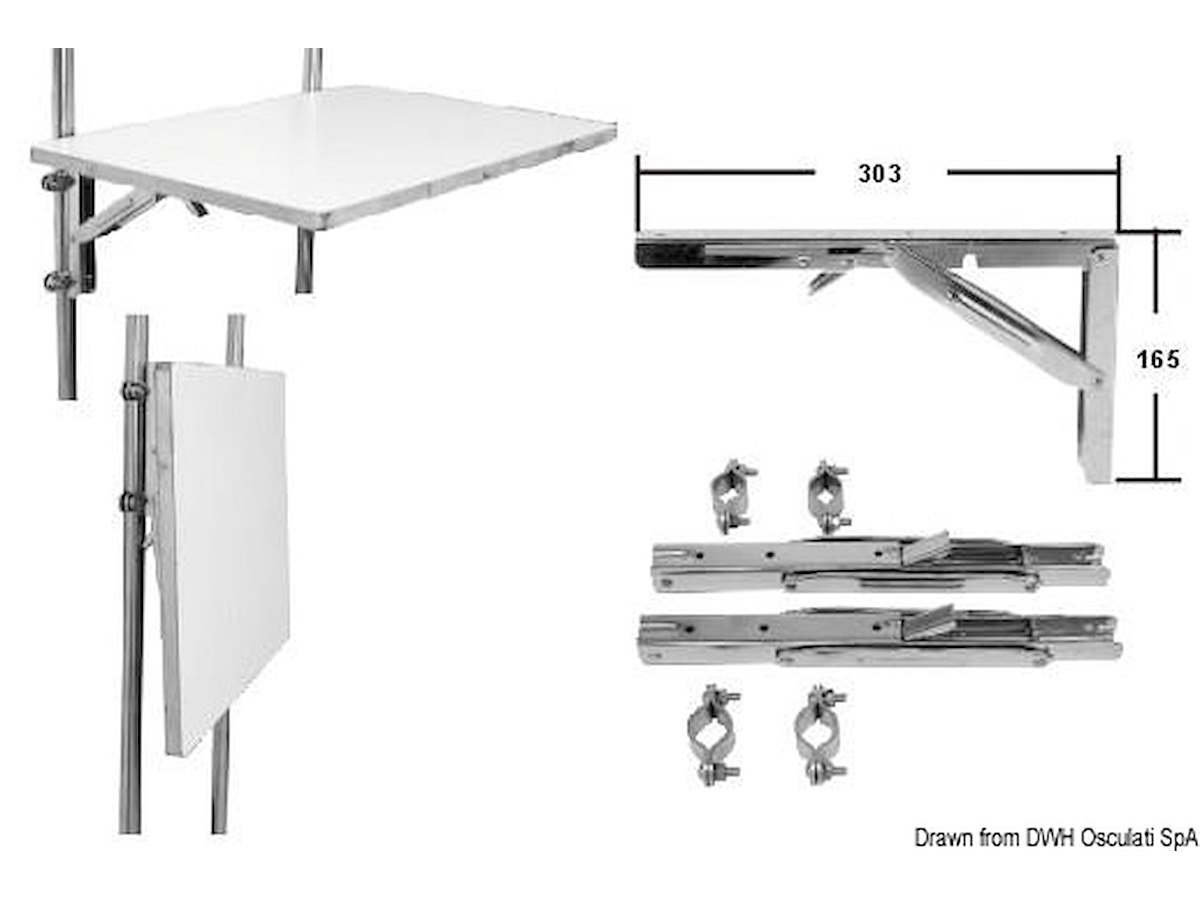 303

165

Drawn from DWH Osculati SpA