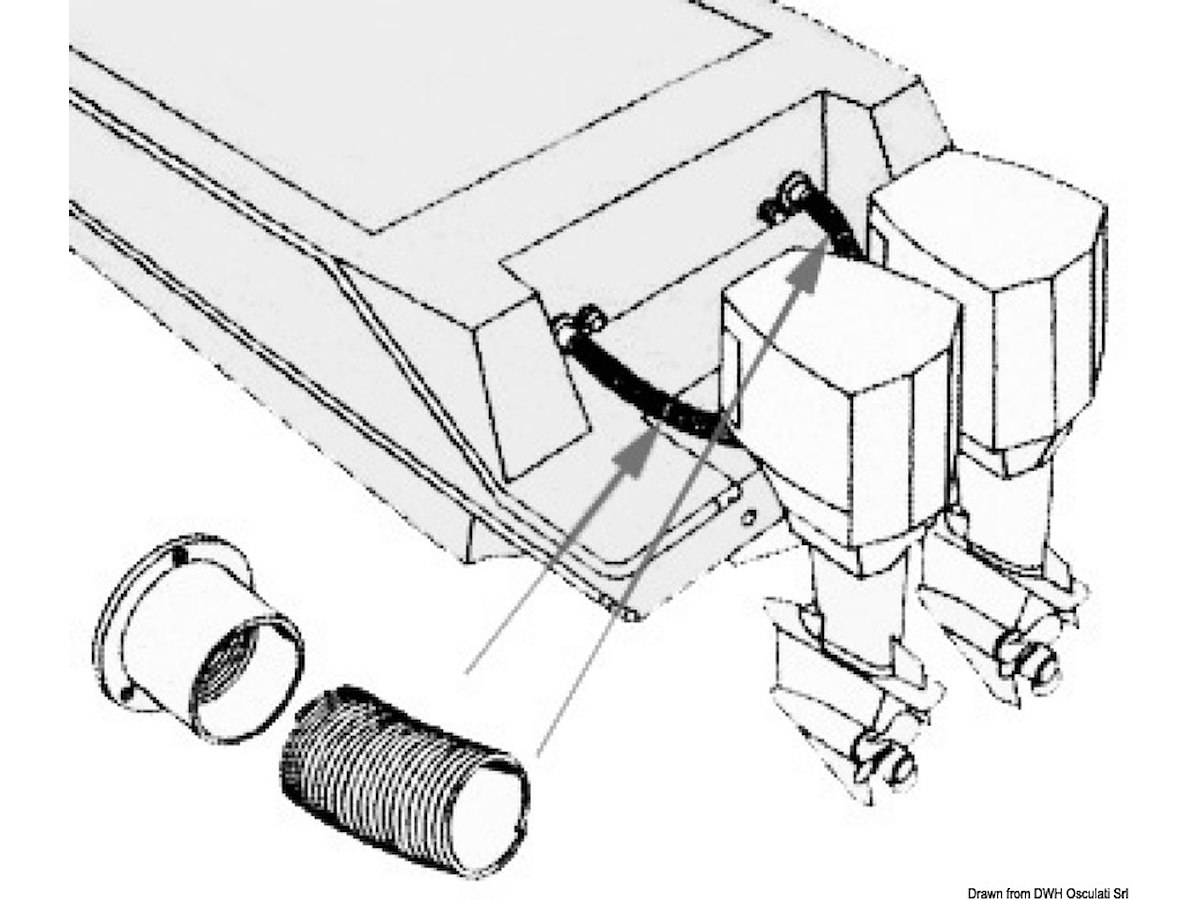 Drawn from DWH Osculati Srl