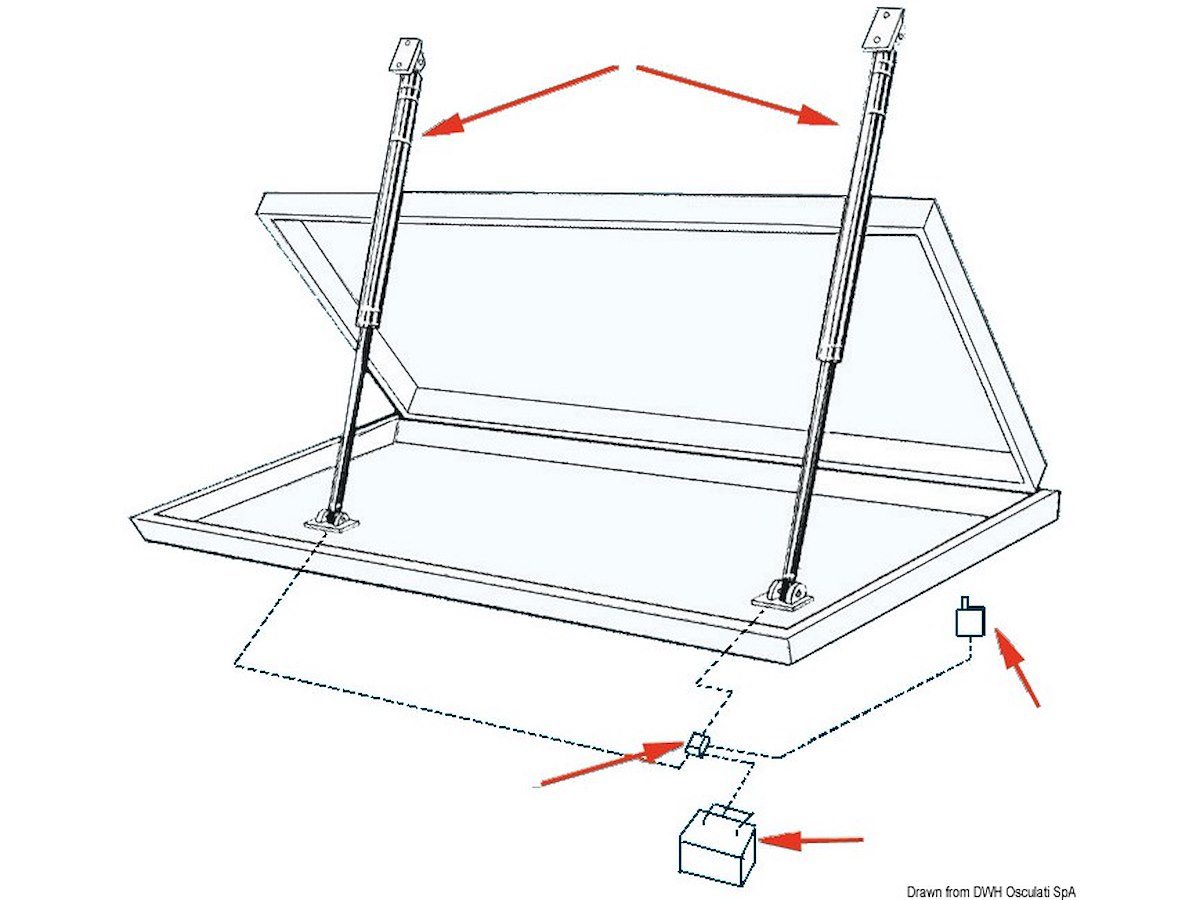 Drawn from DWH Osculati SpA