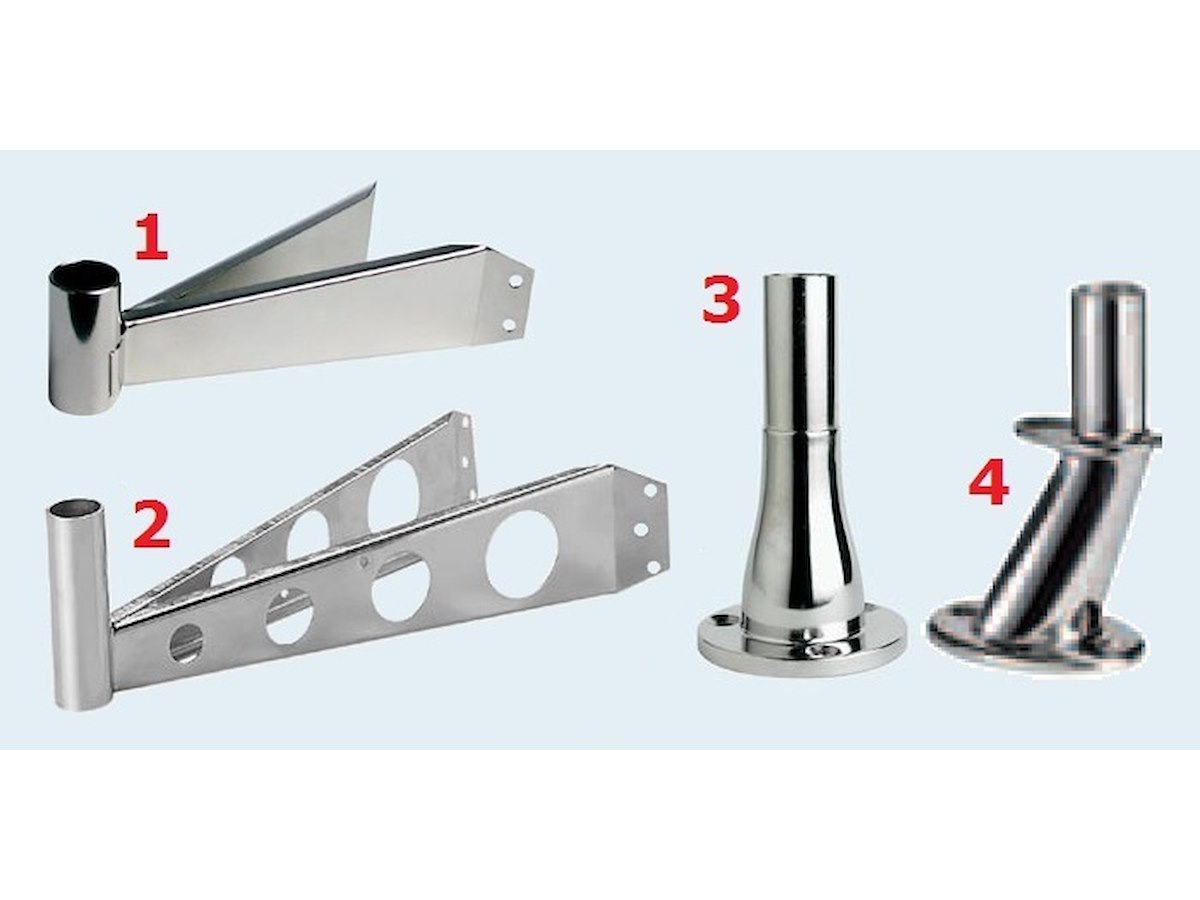 1
2
3
4