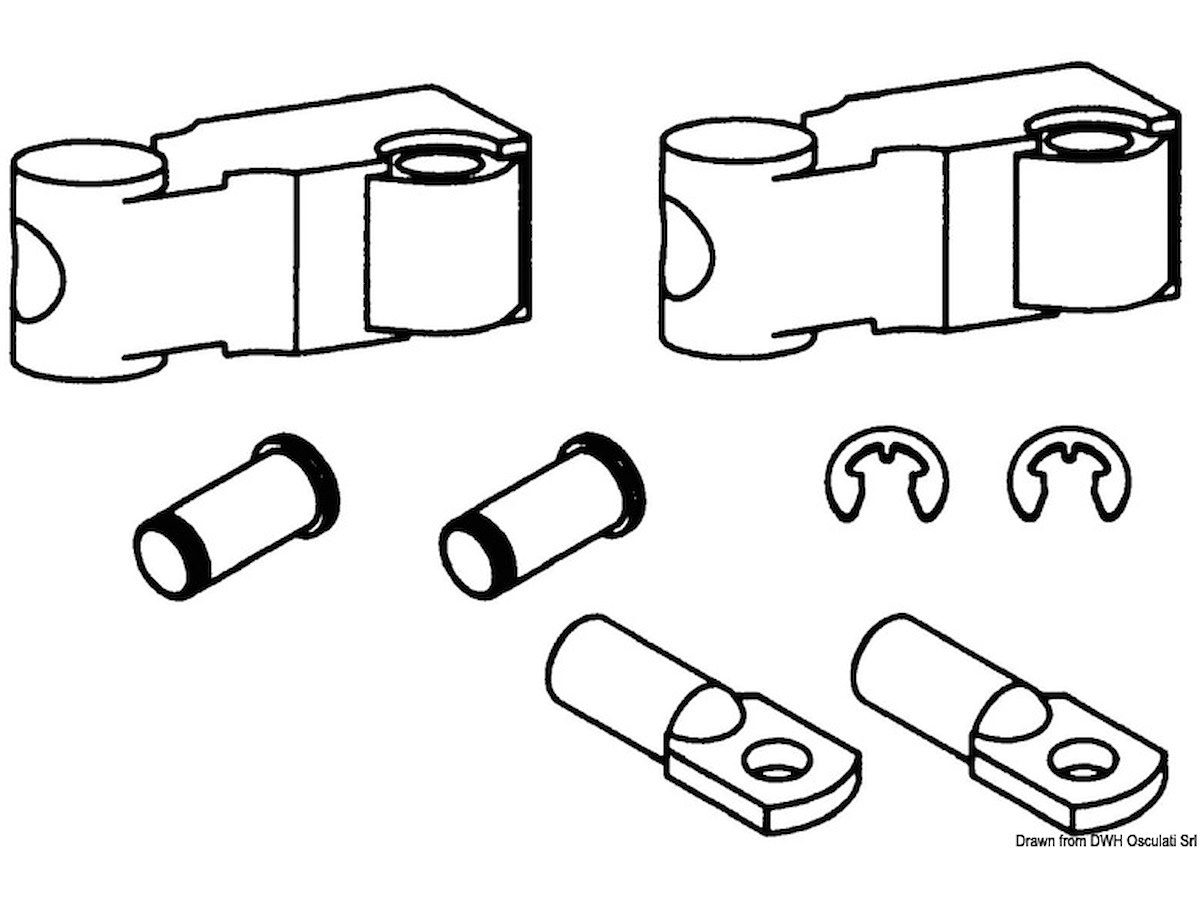 Drawn from DWH Osculati Srl