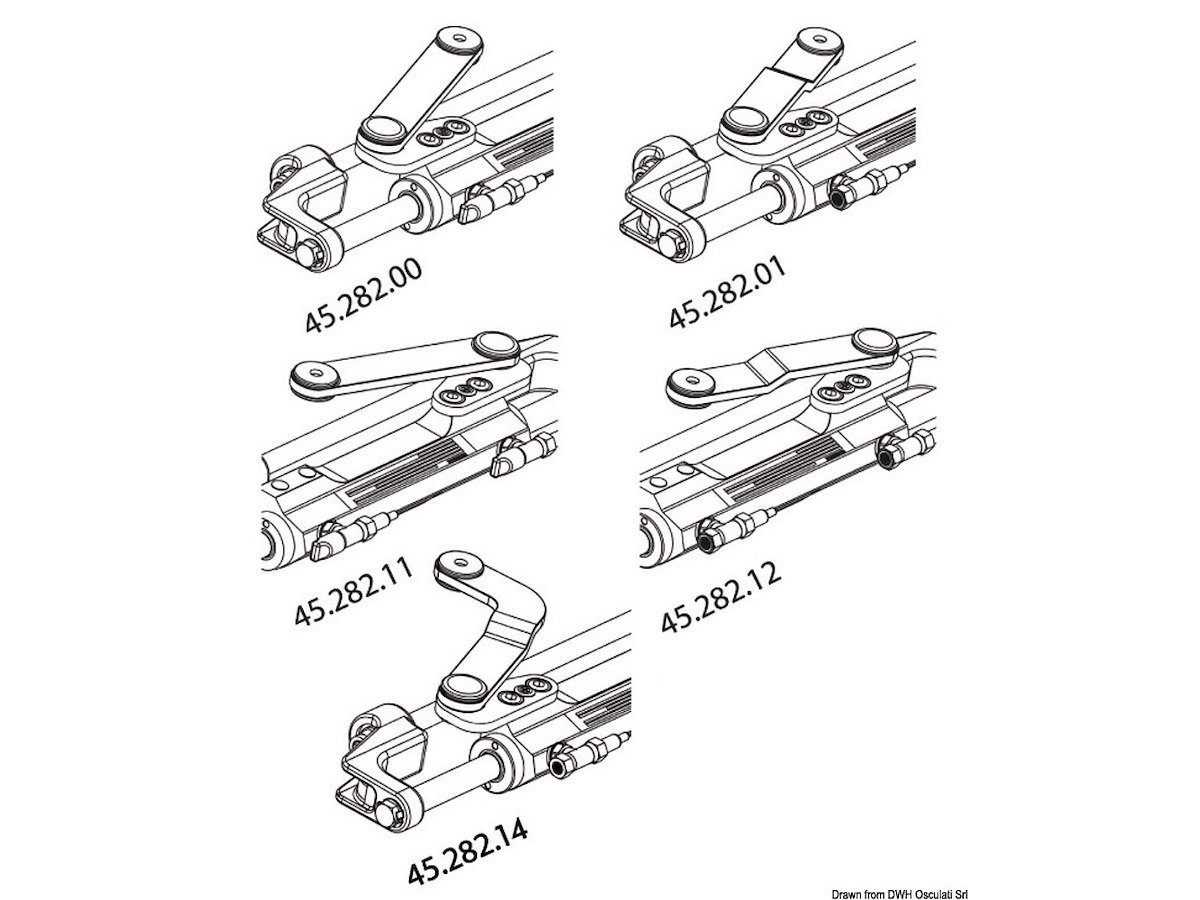 45.282.00

45.282.01

45.282.11

45.282.12

45.282.14

Drawn from DWH Osculati Srl