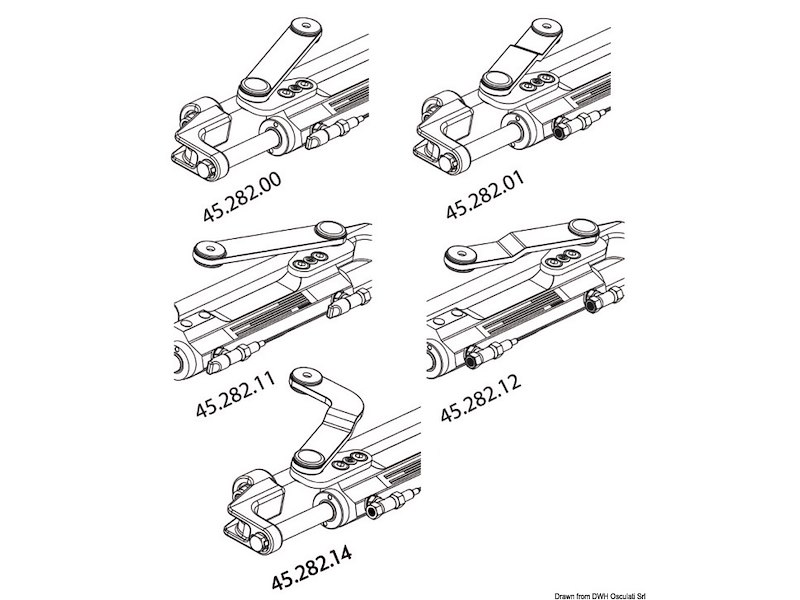 45.282.00

45.282.01

45.282.11

45.282.12

45.282.14

Drawn from DWH Osculati Srl