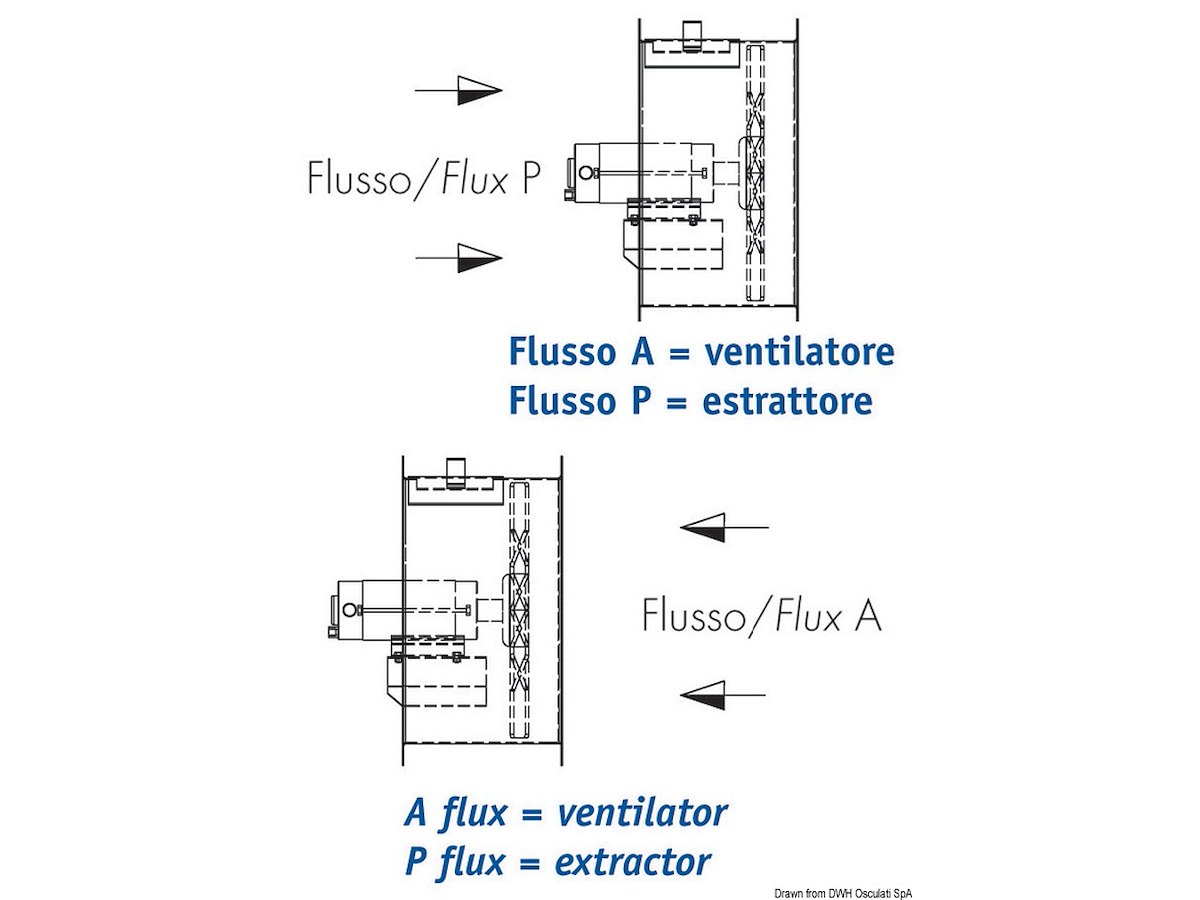 Flusso/Flux P

Flusso A = ventilatore
Flusso P = estrattore

Flusso/Flux A

A flux = ventilator
P flux = extractor

Drawn from DWH Osculati SpA