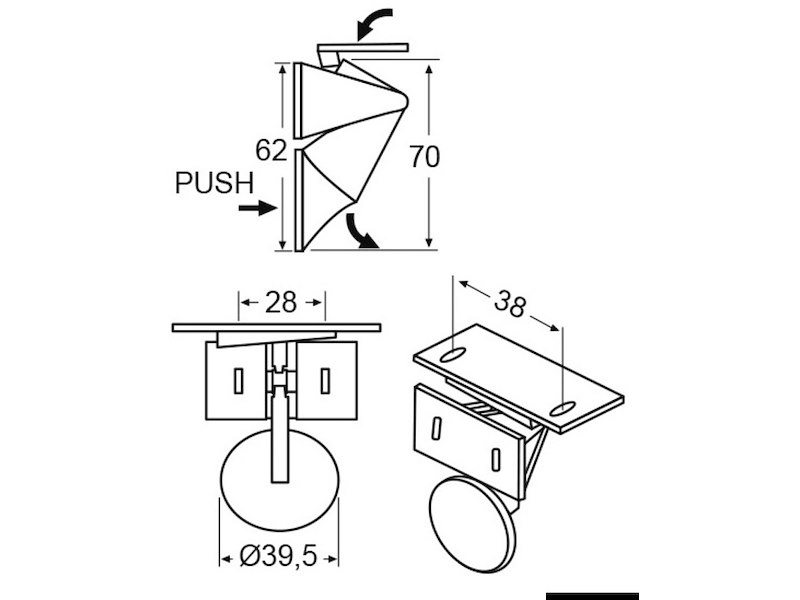 62

70

PUSH

28

38

Ø39,5