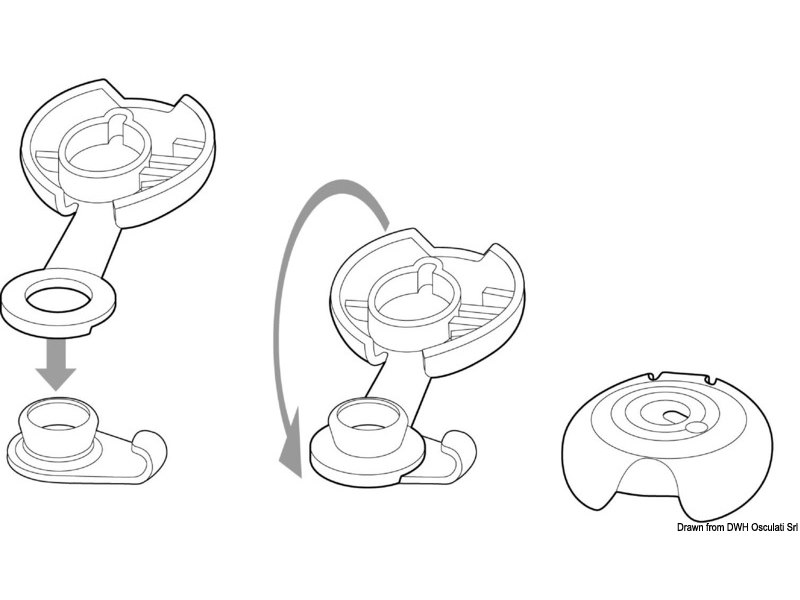 Drawn from DWH Osculati Srl