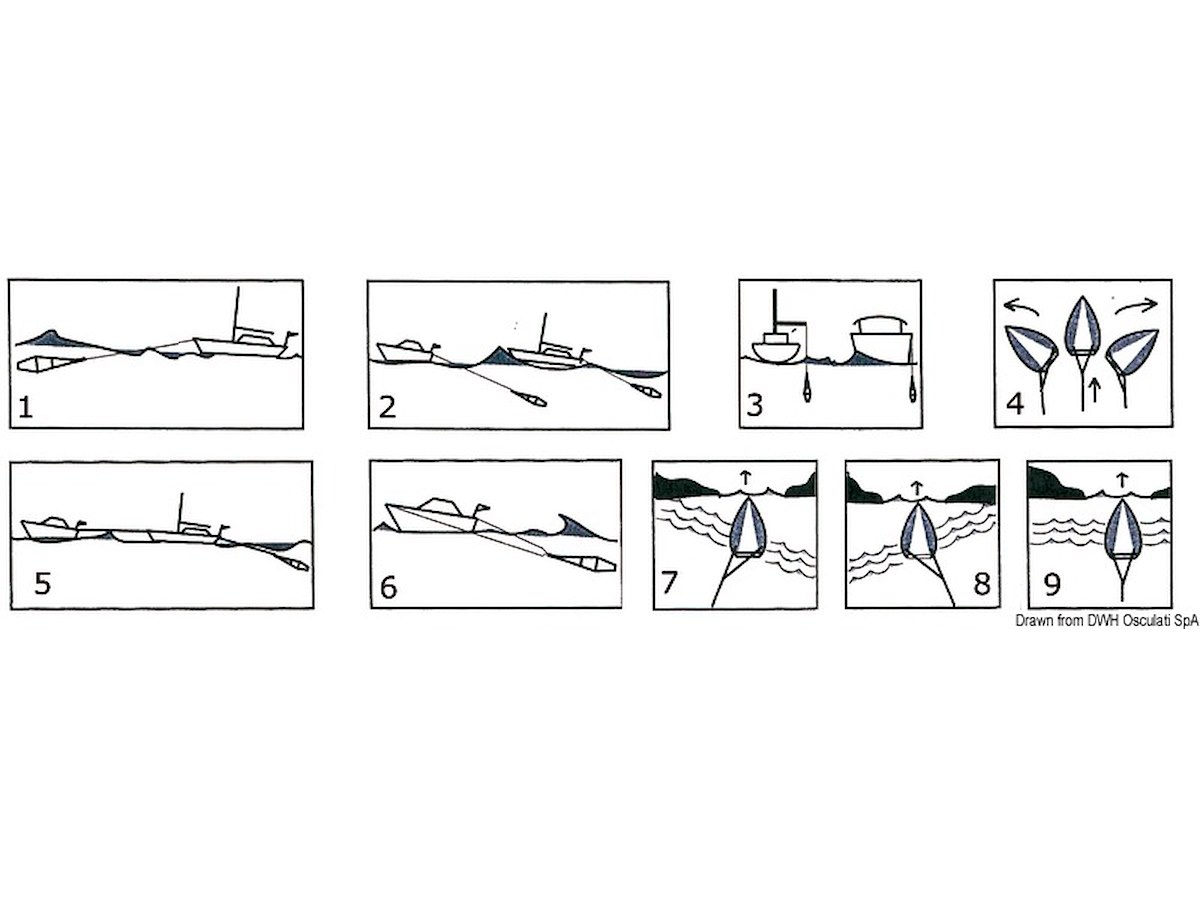 1

2

3

4

5

6

7

8

9

Drawn from DWH Osculati SpA