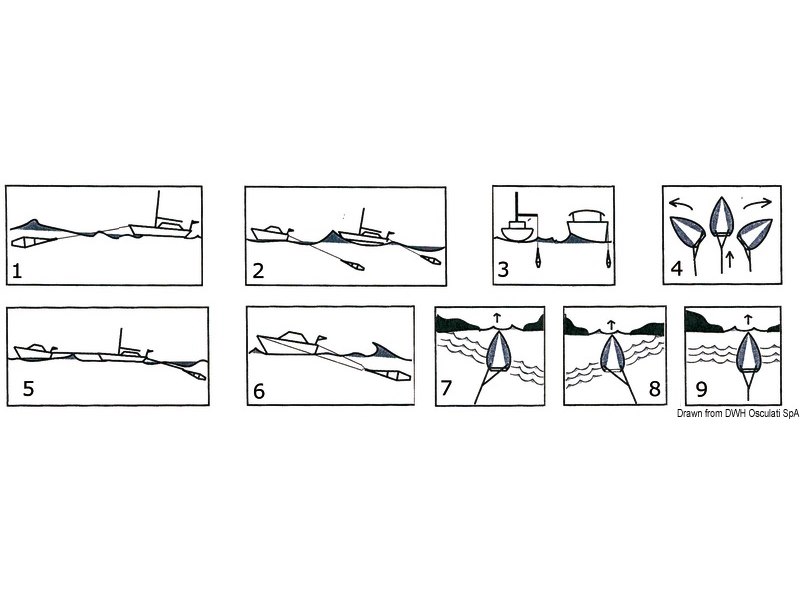 1

2

3

4

5

6

7

8

9

Drawn from DWH Osculati SpA