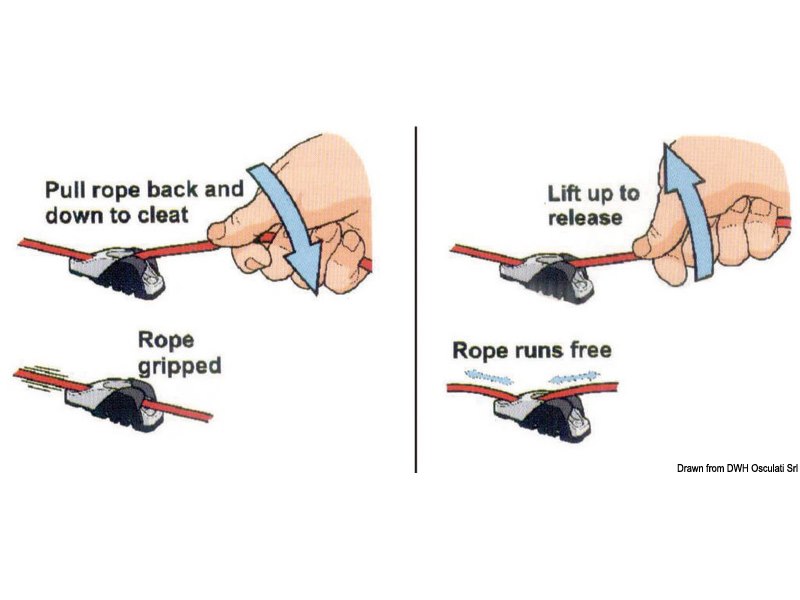 Pull rope back and down to cleat

Rope gripped

Lift up to release

Rope runs free

Drawn from DWH Osculati Srl