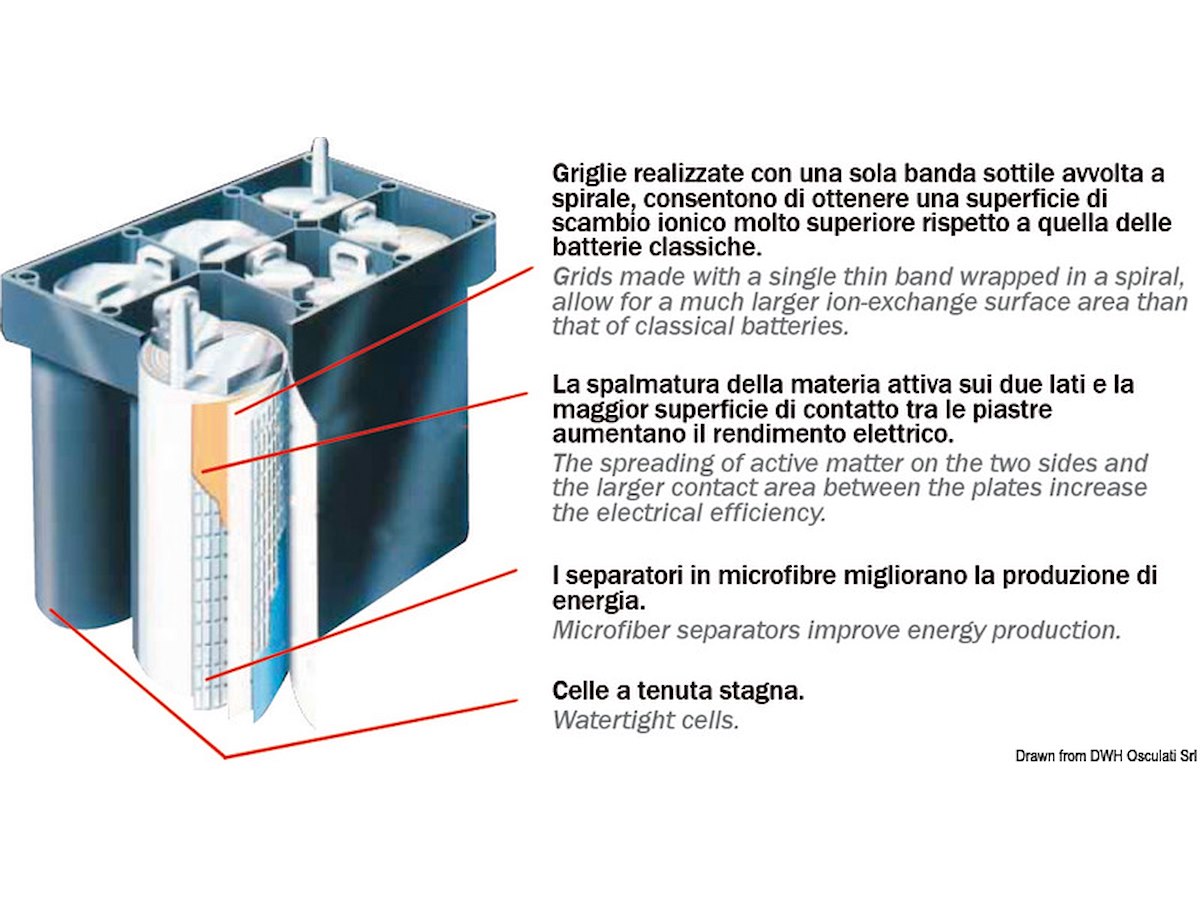 Griglie realizzate con una sola banda sottile avvolta a spirale, consentono di ottenere una superficie di scambio ionico molto superiore rispetto a quella delle batterie classiche.
Grids made with a single thin band wrapped in a spiral, allow for a much larger ion-exchange surface area than that of classical batteries.

La spalmatura della materia attiva sui due lati e la maggior superficie di contatto tra le piastre aumentano il rendimento elettrico.
The spreading of active matter on the two sides and the larger contact area between the plates increase the electrical efficiency.

I separatori in microfibre migliorano la produzione di energia.
Microfiber separators improve energy production.

Celle a tenuta stagna.
Watertight cells.

Drawn from DWH Osculati Srl