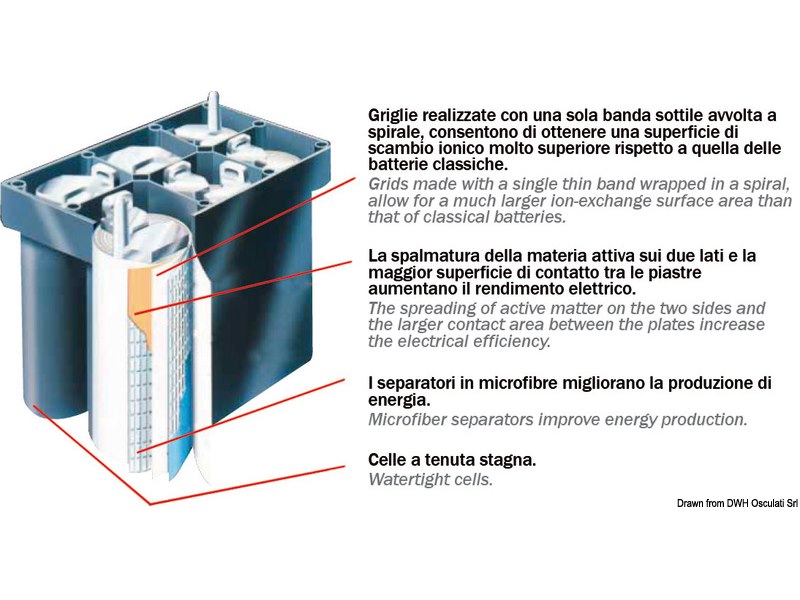 Griglie realizzate con una sola banda sottile avvolta a spirale, consentono di ottenere una superficie di scambio ionico molto superiore rispetto a quella delle batterie classiche.
Grids made with a single thin band wrapped in a spiral, allow for a much larger ion-exchange surface area than that of classical batteries.

La spalmatura della materia attiva sui due lati e la maggior superficie di contatto tra le piastre aumentano il rendimento elettrico.
The spreading of active matter on the two sides and the larger contact area between the plates increase the electrical efficiency.

I separatori in microfibre migliorano la produzione di energia.
Microfiber separators improve energy production.

Celle a tenuta stagna.
Watertight cells.

Drawn from DWH Osculati Srl