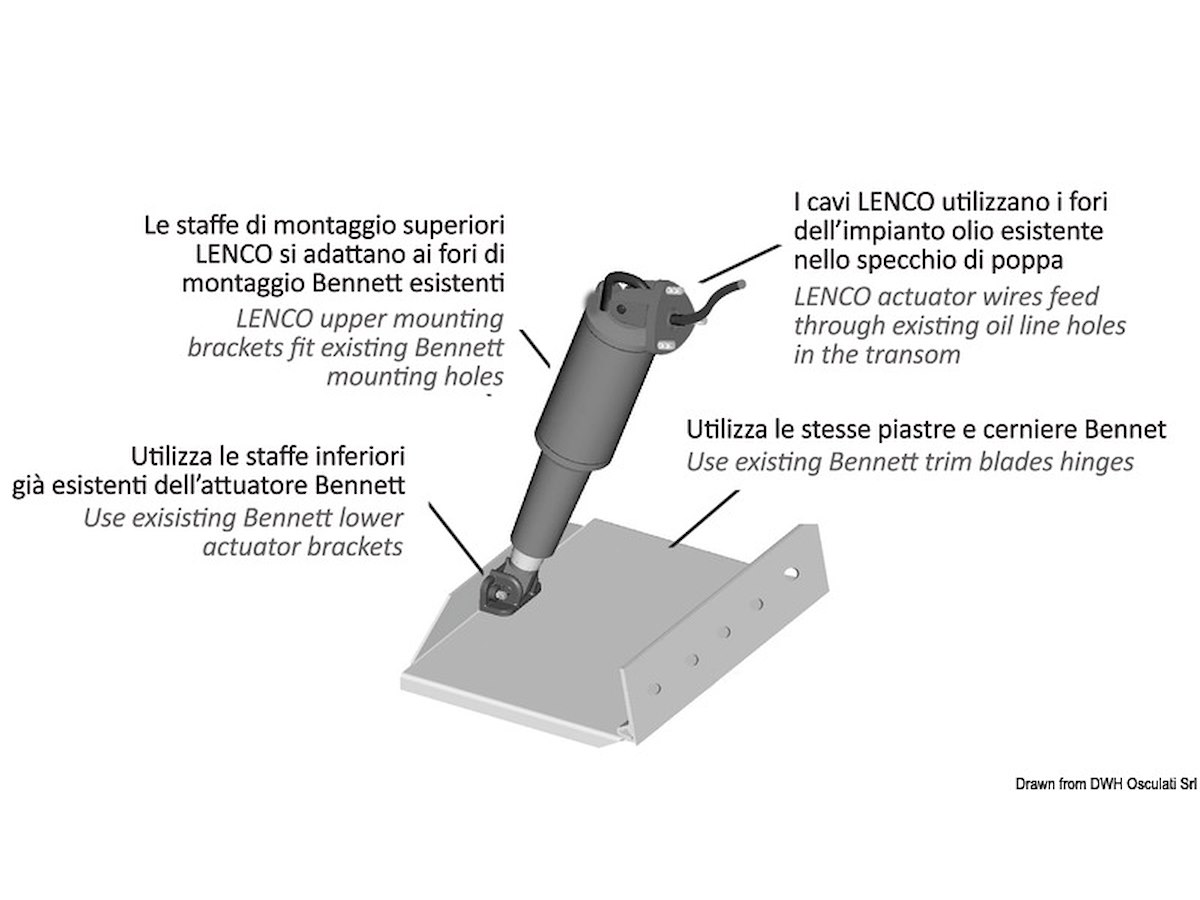 Le staffe di montaggio superiori LENCO si adattano ai fori di montaggio Bennett esistenti
LENCO upper mounting brackets fit existing Bennett mounting holes

I cavi LENCO utilizzano i fori dell'impianto olio esistente nello specchio di poppa
LENCO actuator wires feed through existing oil line holes in the transom

Utilizza le staffe inferiori già esistenti dell'attuatore Bennett
Use exisisting Bennett lower actuator brackets

Utilizza le stesse piastre e cerniere Bennet
Use existing Bennett trim blades hinges

Drawn from DWH Osculati Srl