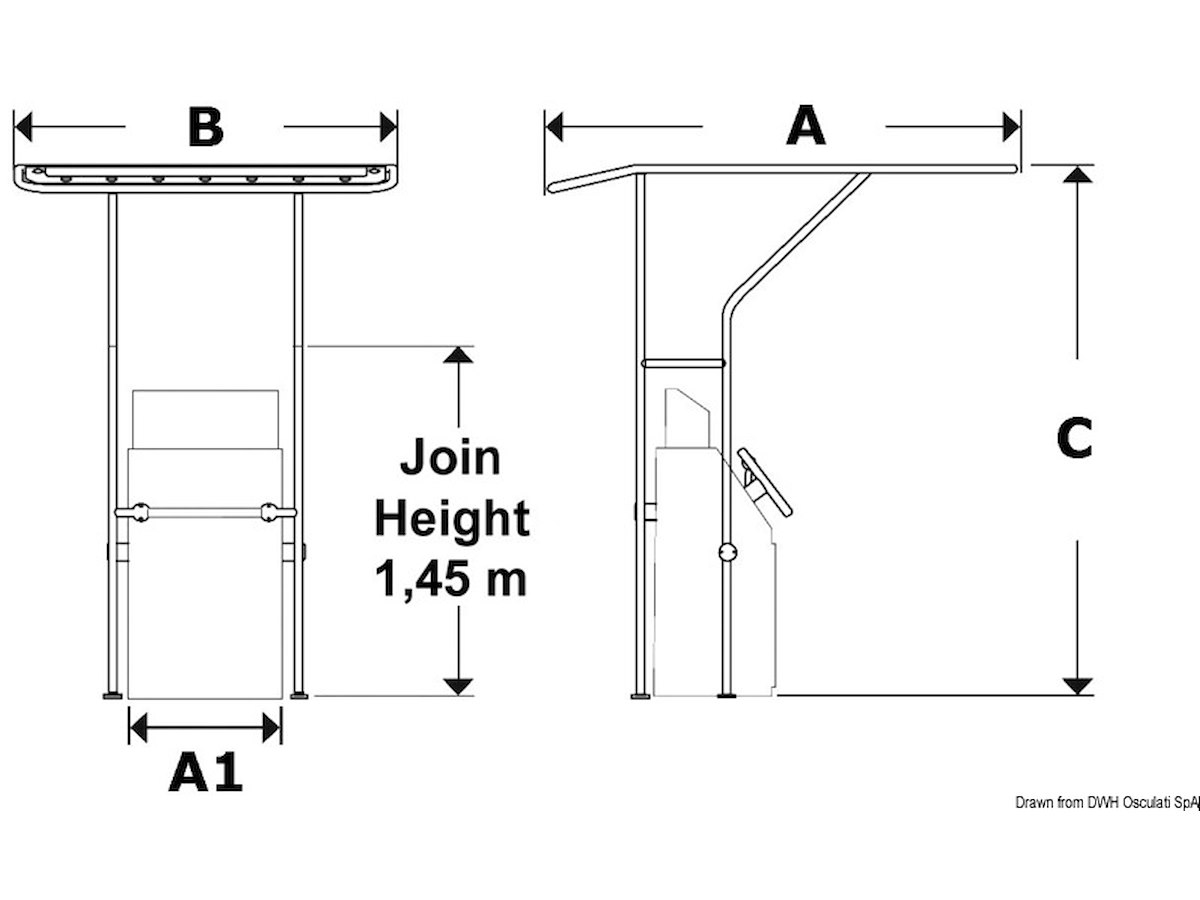 B

A

Join Height 1,45 m

C

A1

Drawn from DWH Osculati SpA