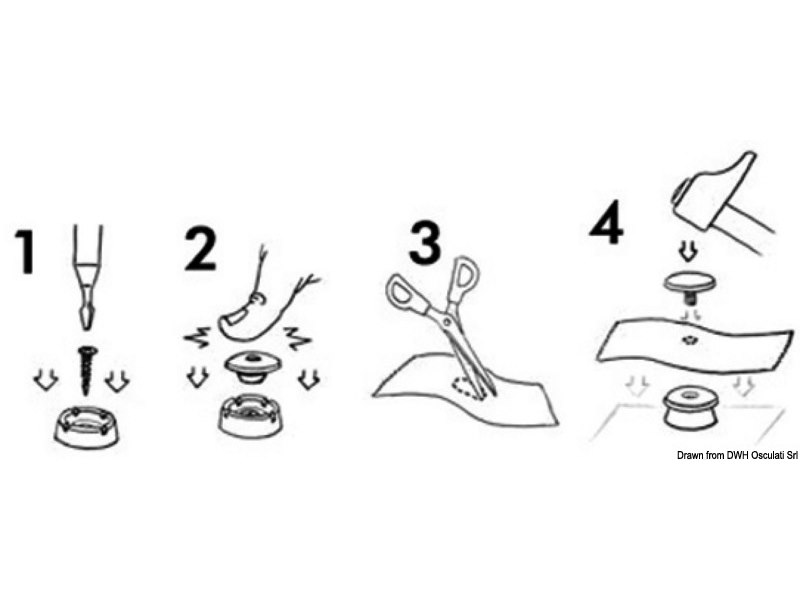 1

2

3

4

Drawn from DWH Osculati Srl