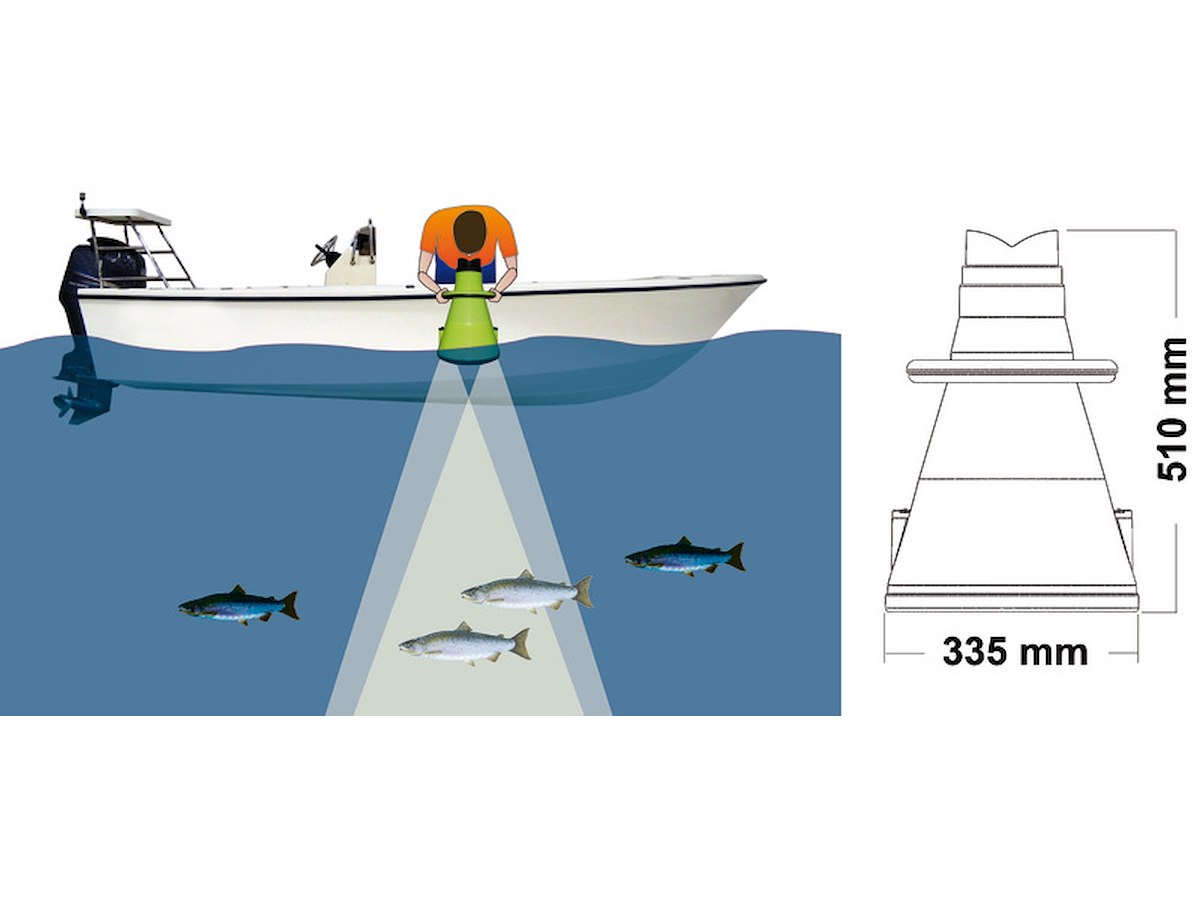 510 mm

335 mm