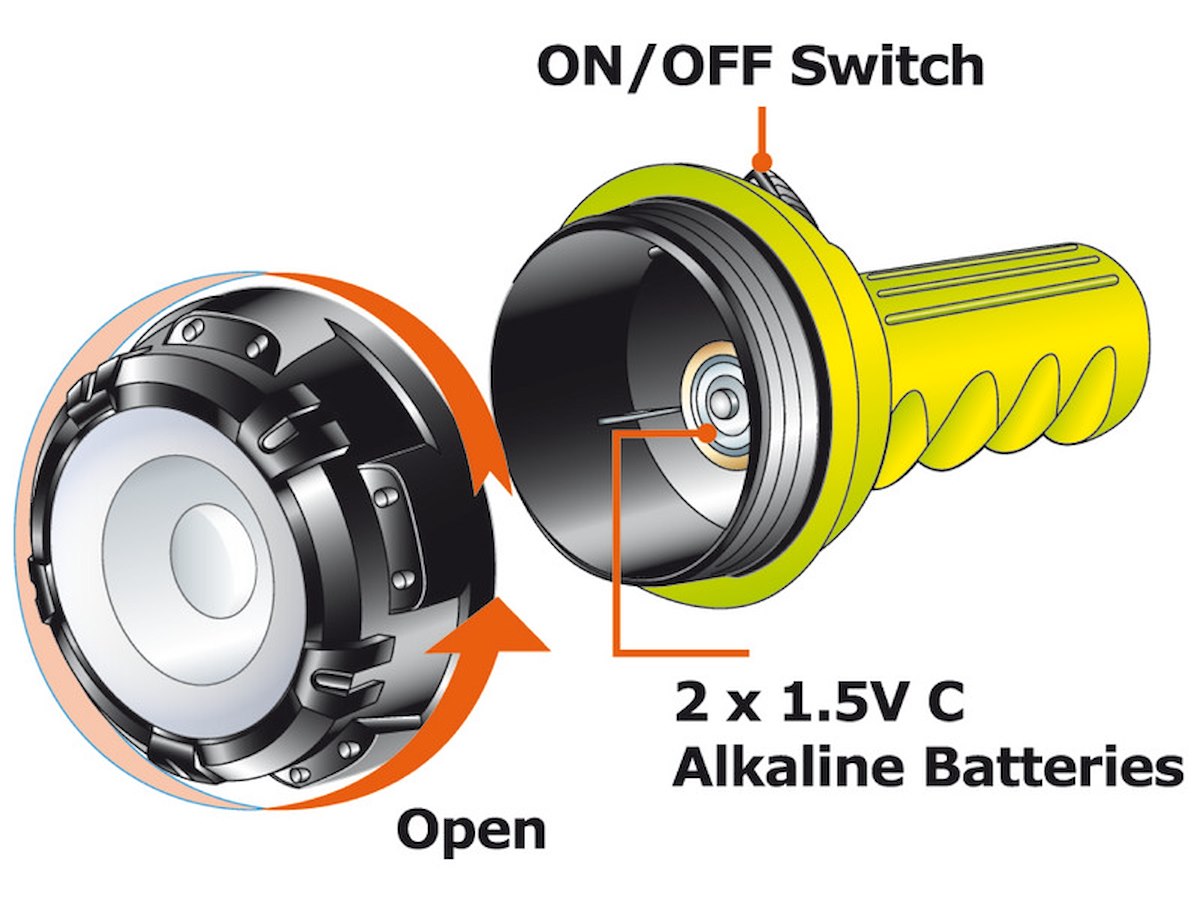 ON/OFF Switch

2 x 1.5V C
Alkaline Batteries

Open