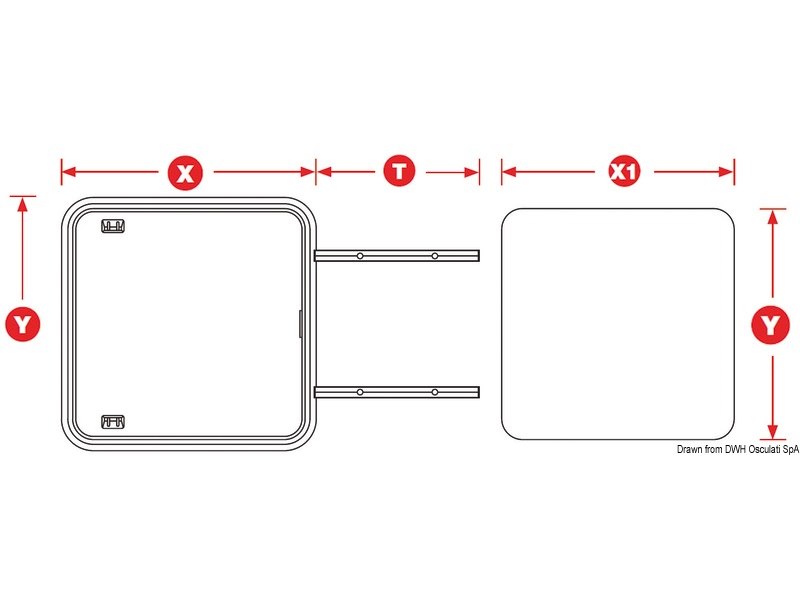 X

T

X1

Y

Y

Drawn from DWH Osculati SpA