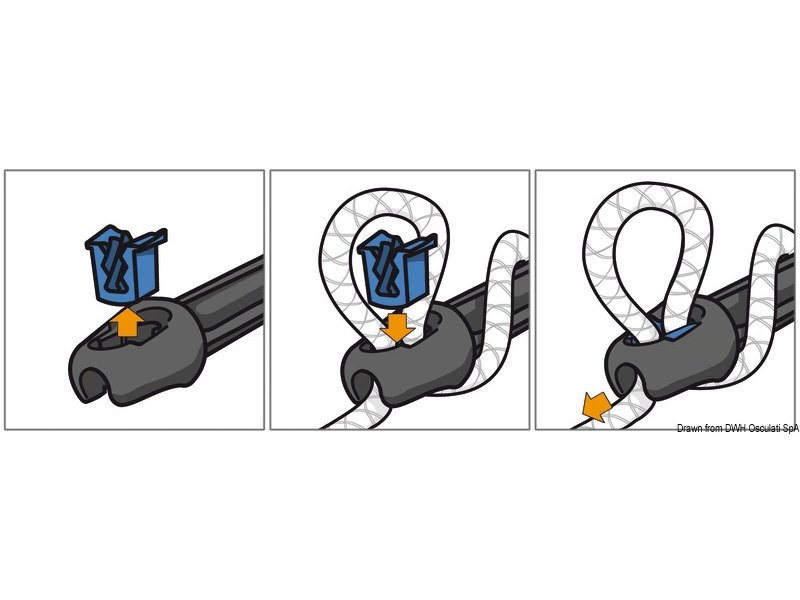 Drawn from DWH Osculati SpA